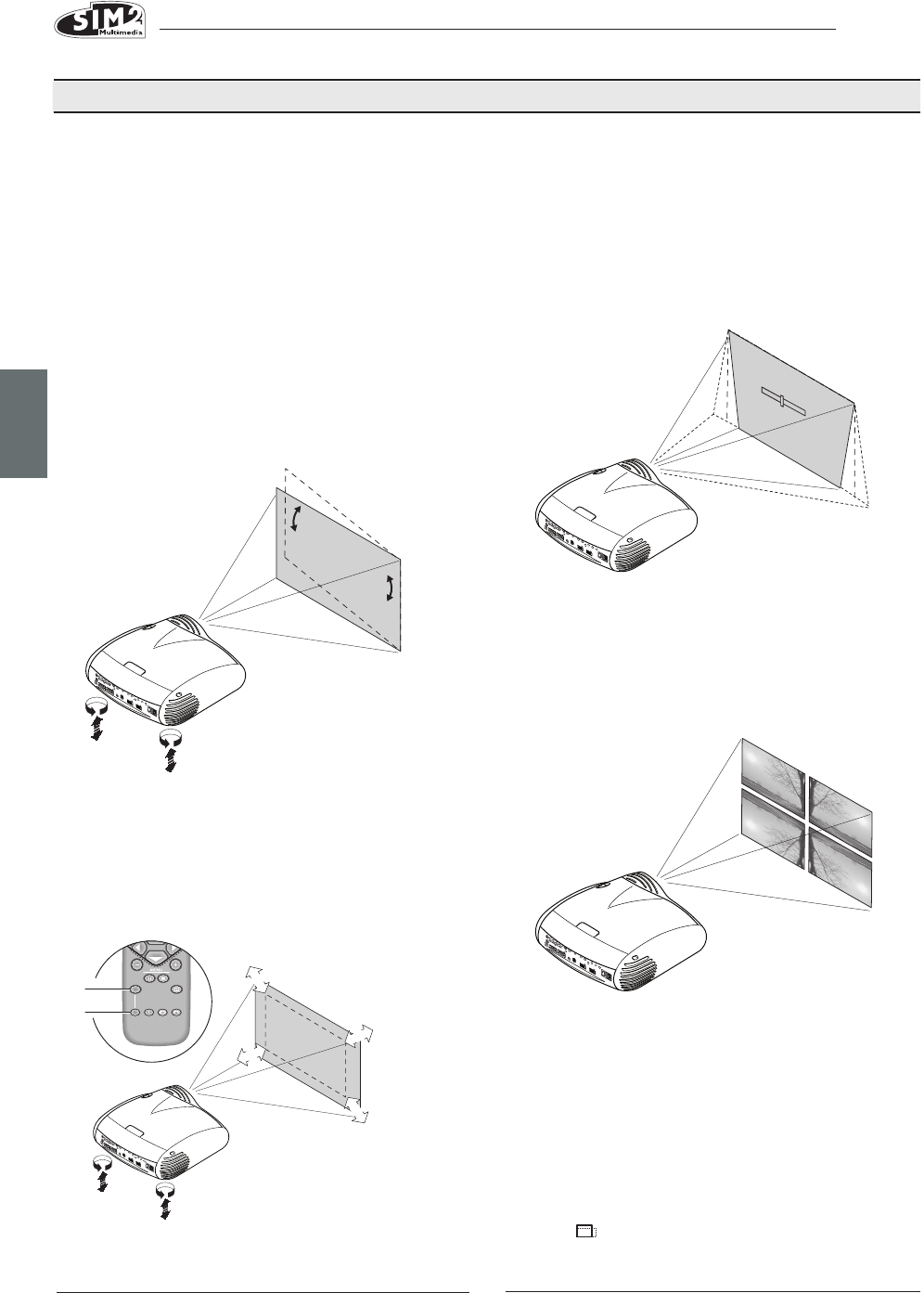 SIM2 Multimedia