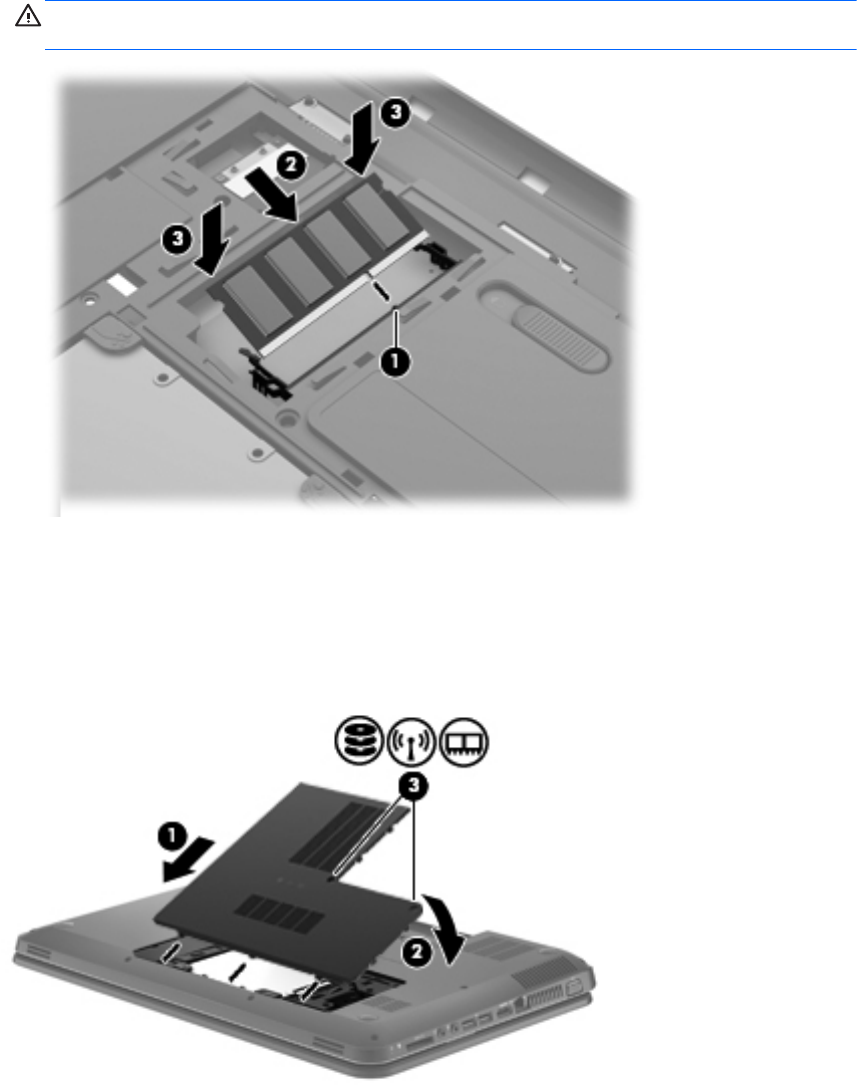 3

2

3

1

3

1

2