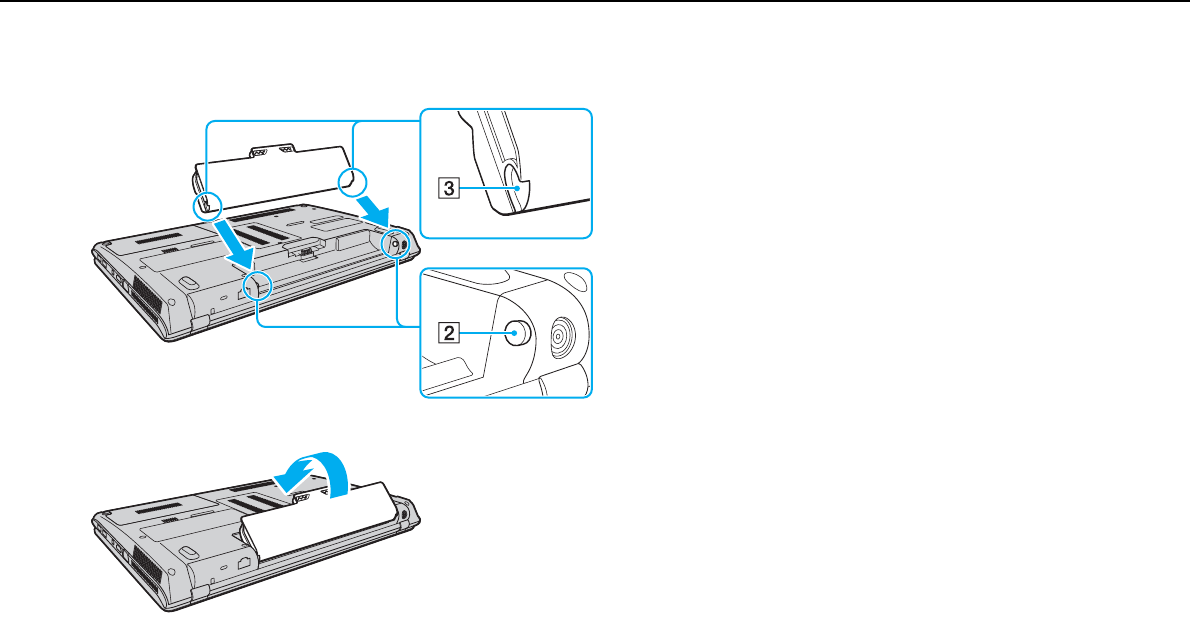 3

2