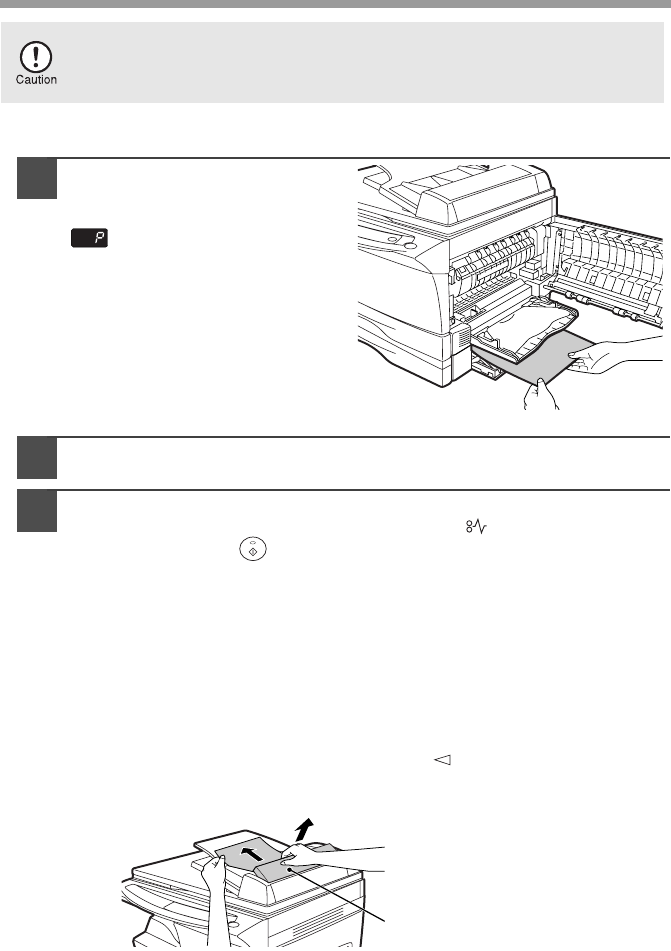 Caution

P