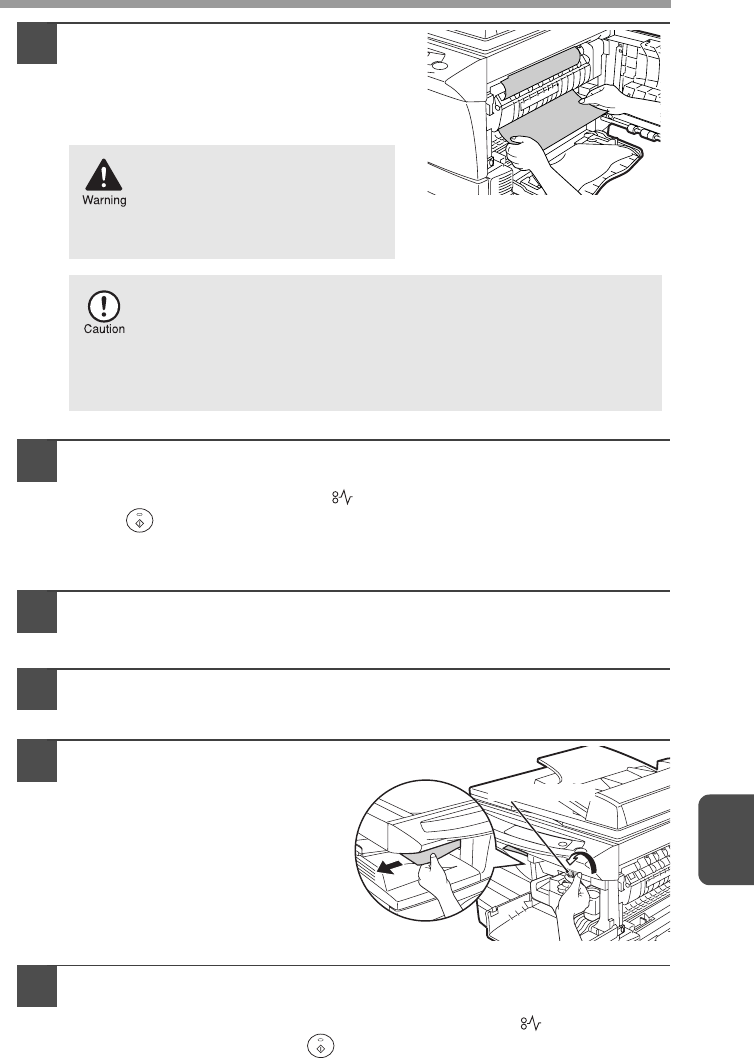 Warning

Caution