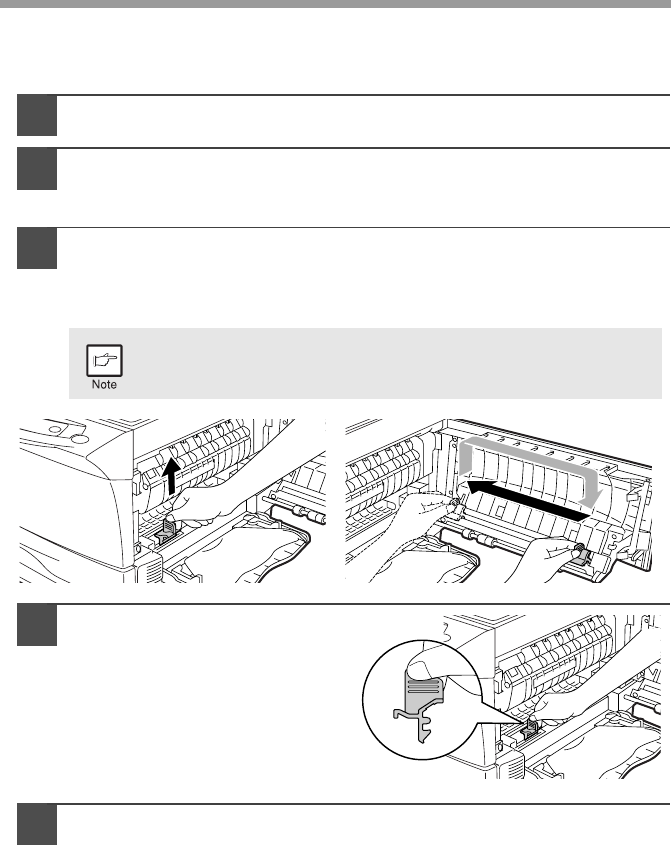 Note