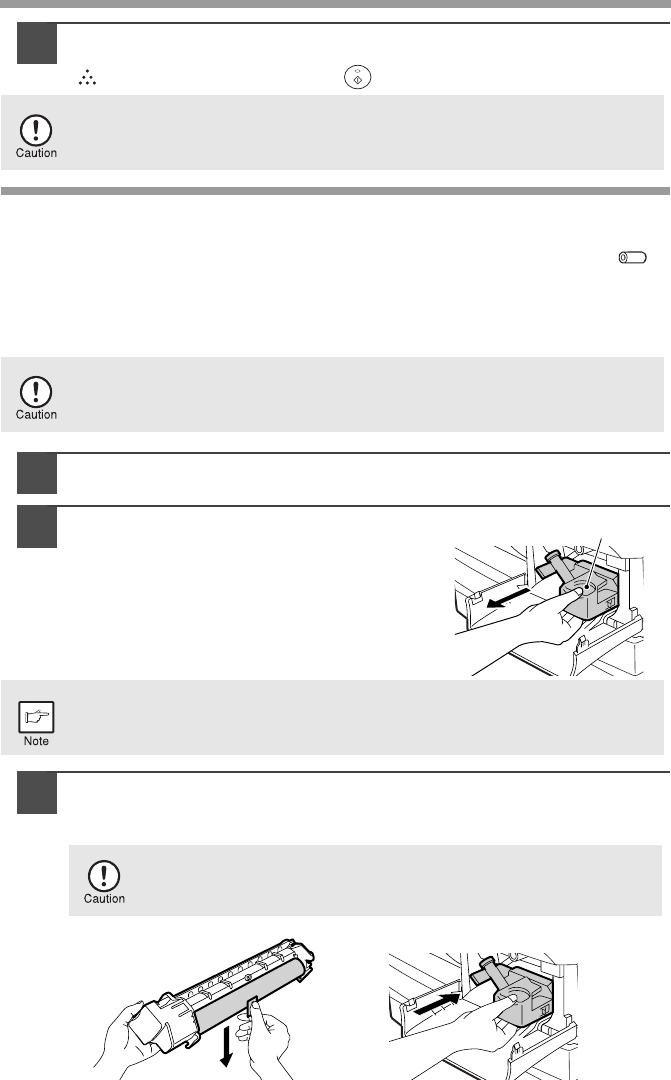 Caution

Caution

Note

Caution