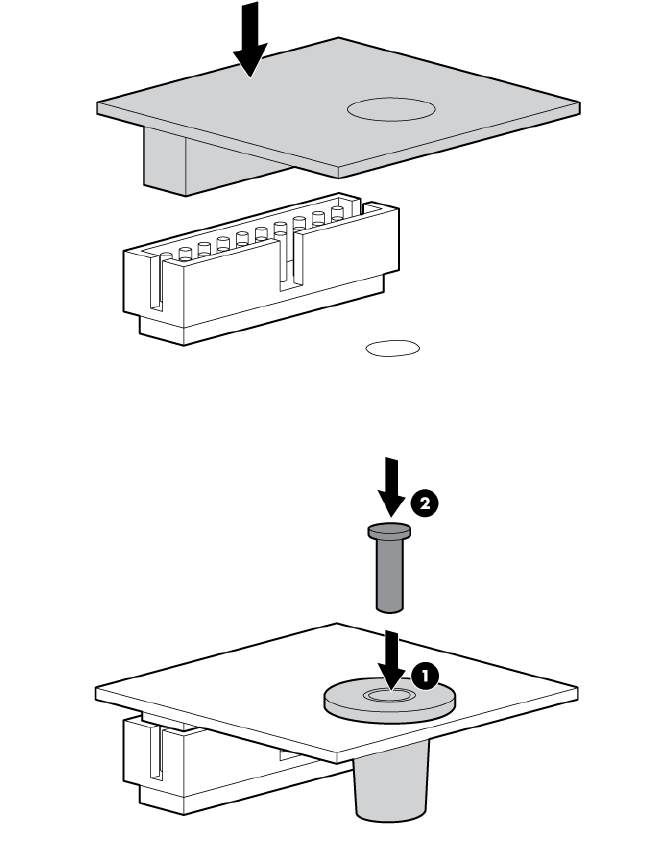 2

1