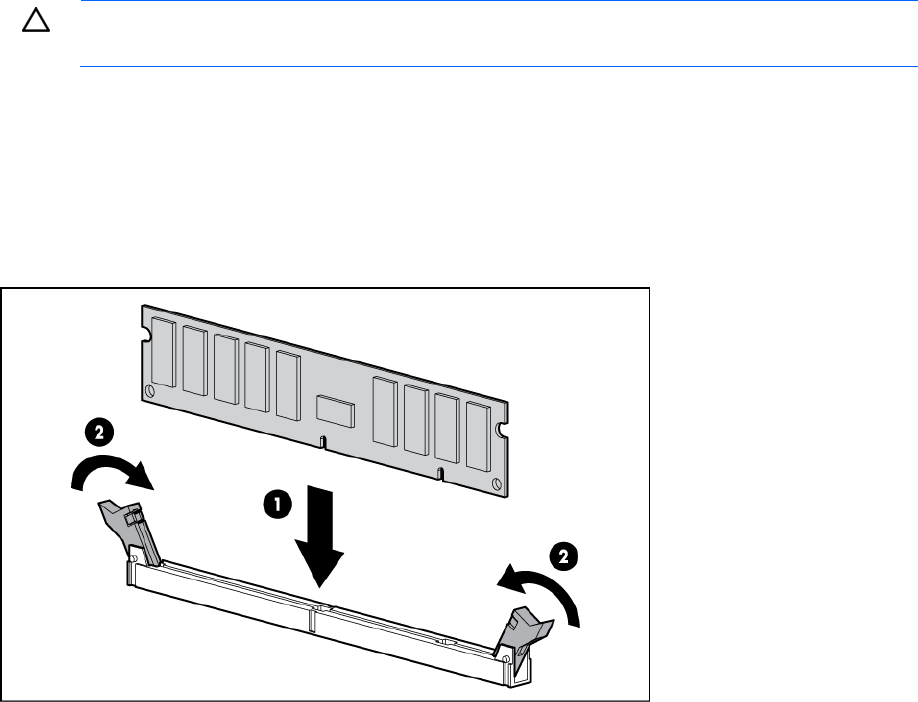 2

1

2