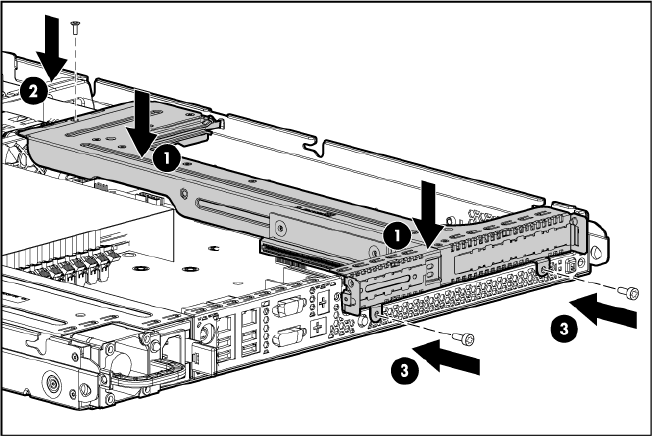 2
1
1
3
3