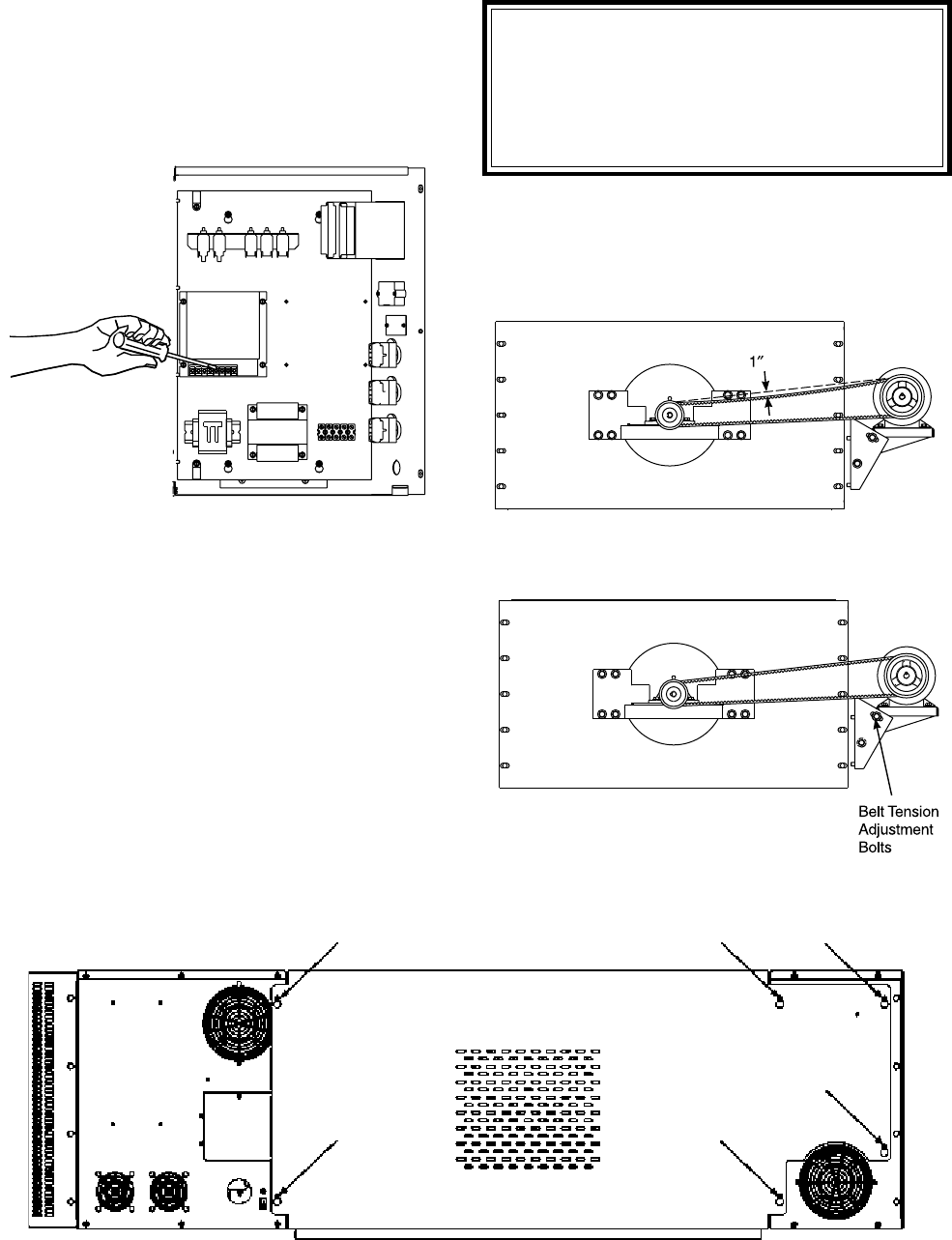 1″

Belt Tension Adjustment Bolts