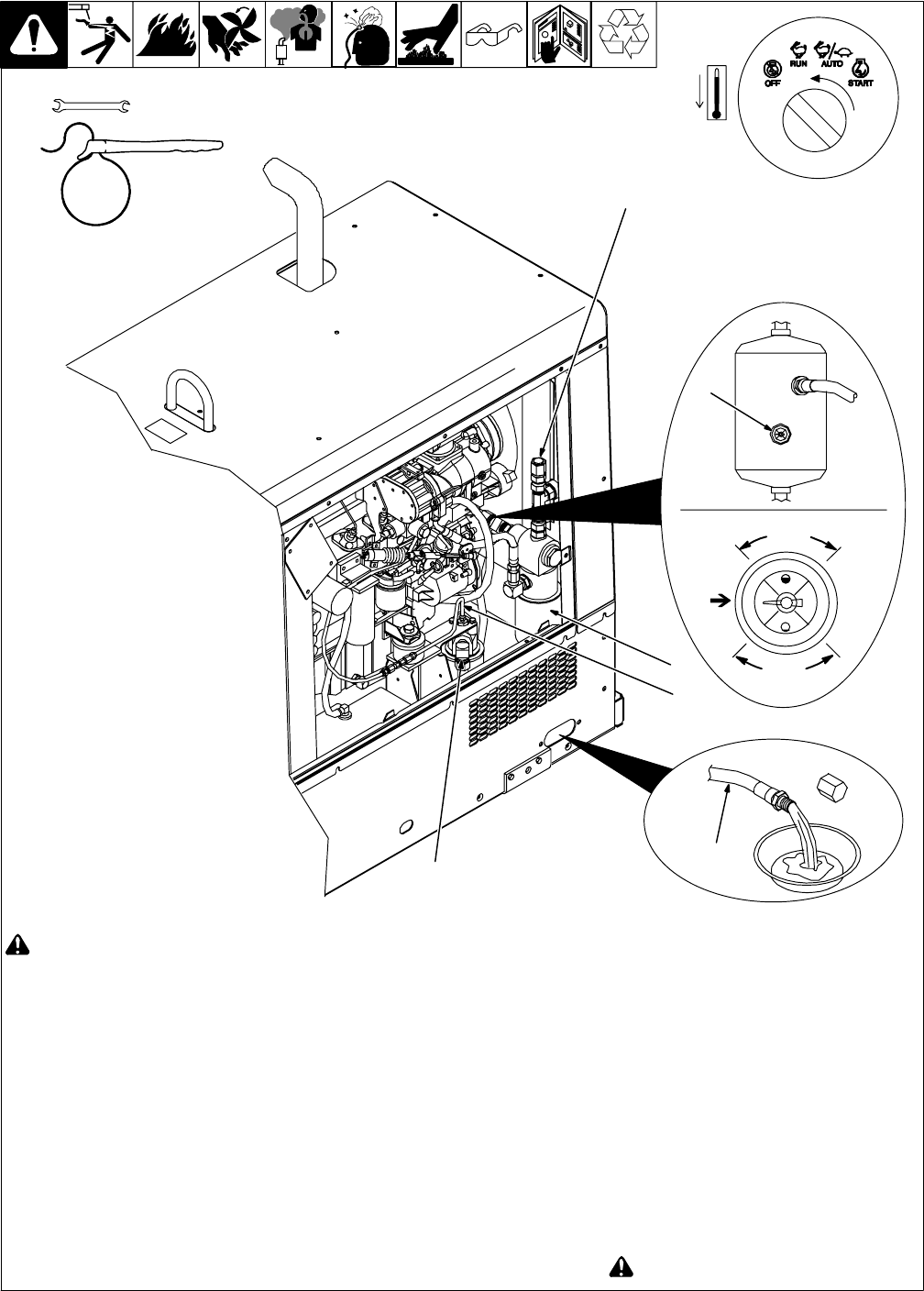 OFF RUN AUTO START