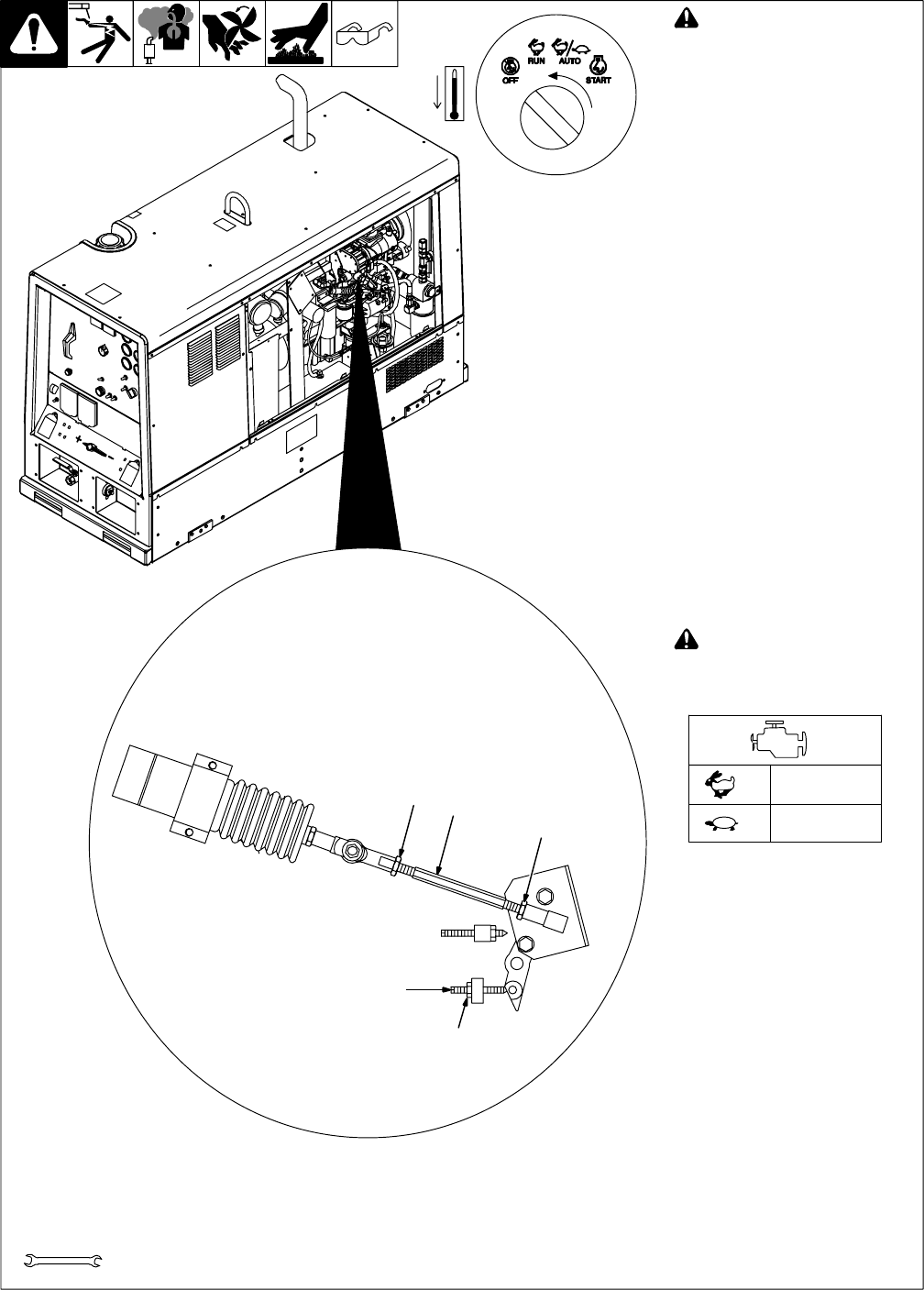 OFF
RUN
AUTO
START