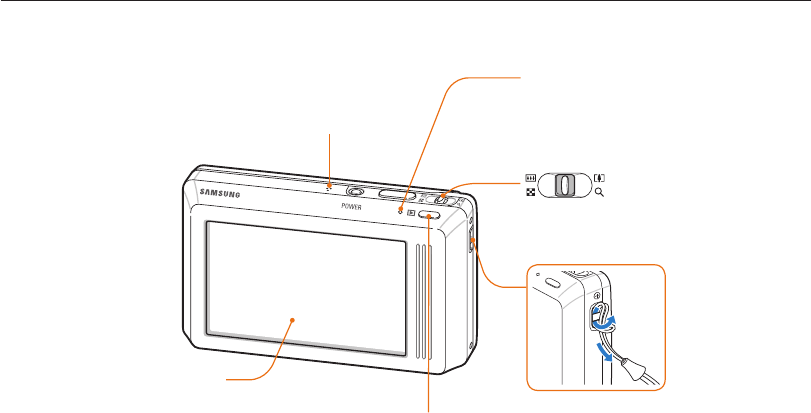 SAMSUNG

POWER