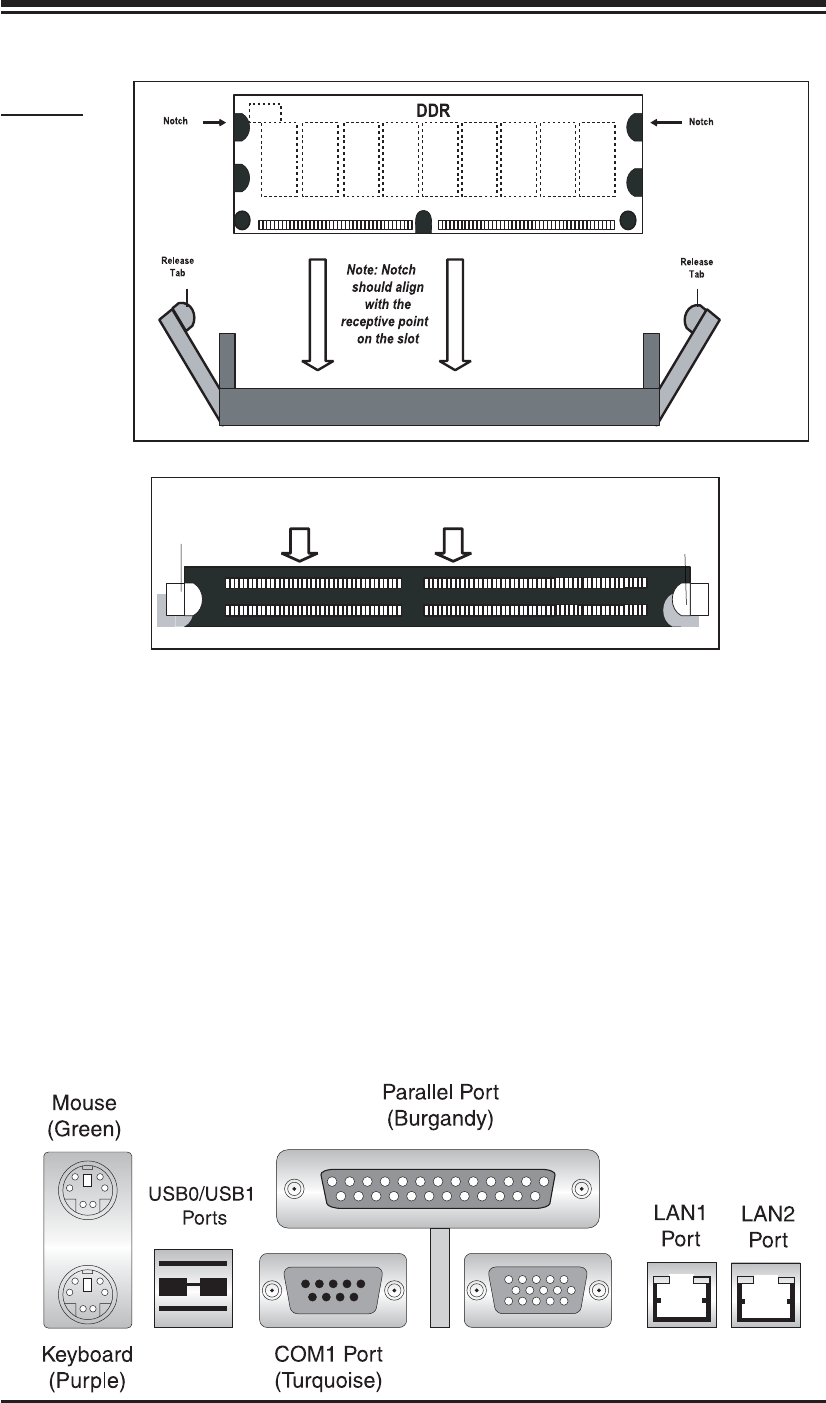 DDR

Notch

Notch

Release Tab

Note: Notch should align with the receptive point on the slot

Release Tab

Mouse (Green)

Parallel Port (Burgandy)

USB0/USB1 Ports

LAN1 Port

LAN2 Port

Keyboard (Purple)

COM1 Port (Turquoise)