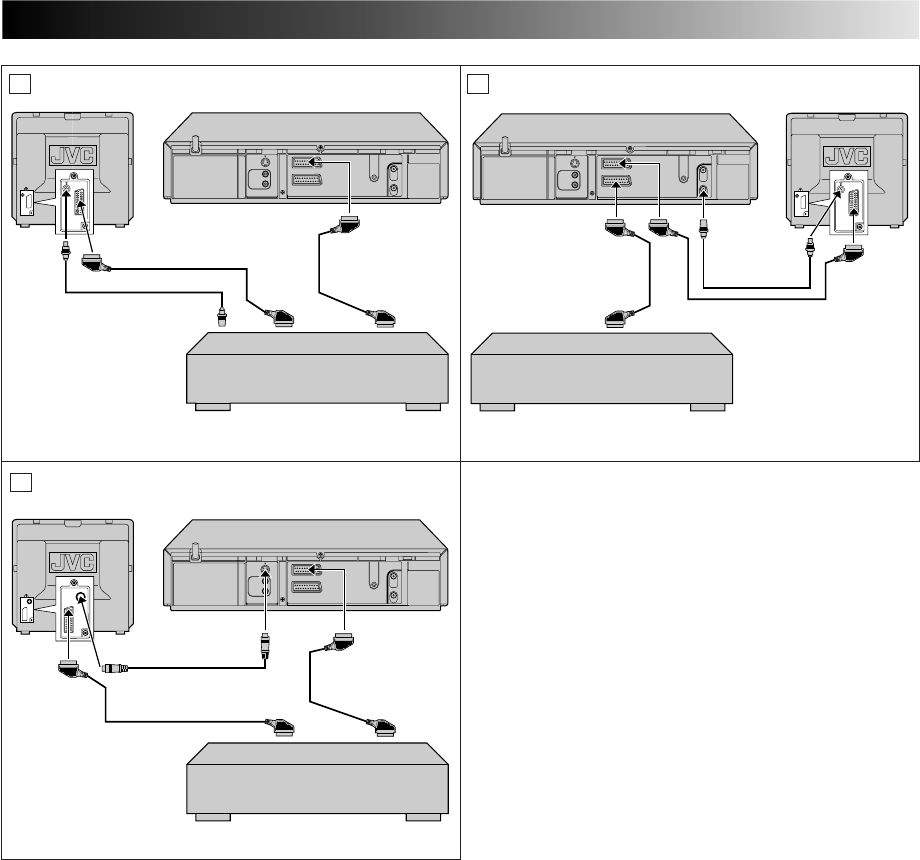 JVC

JVC

JVC