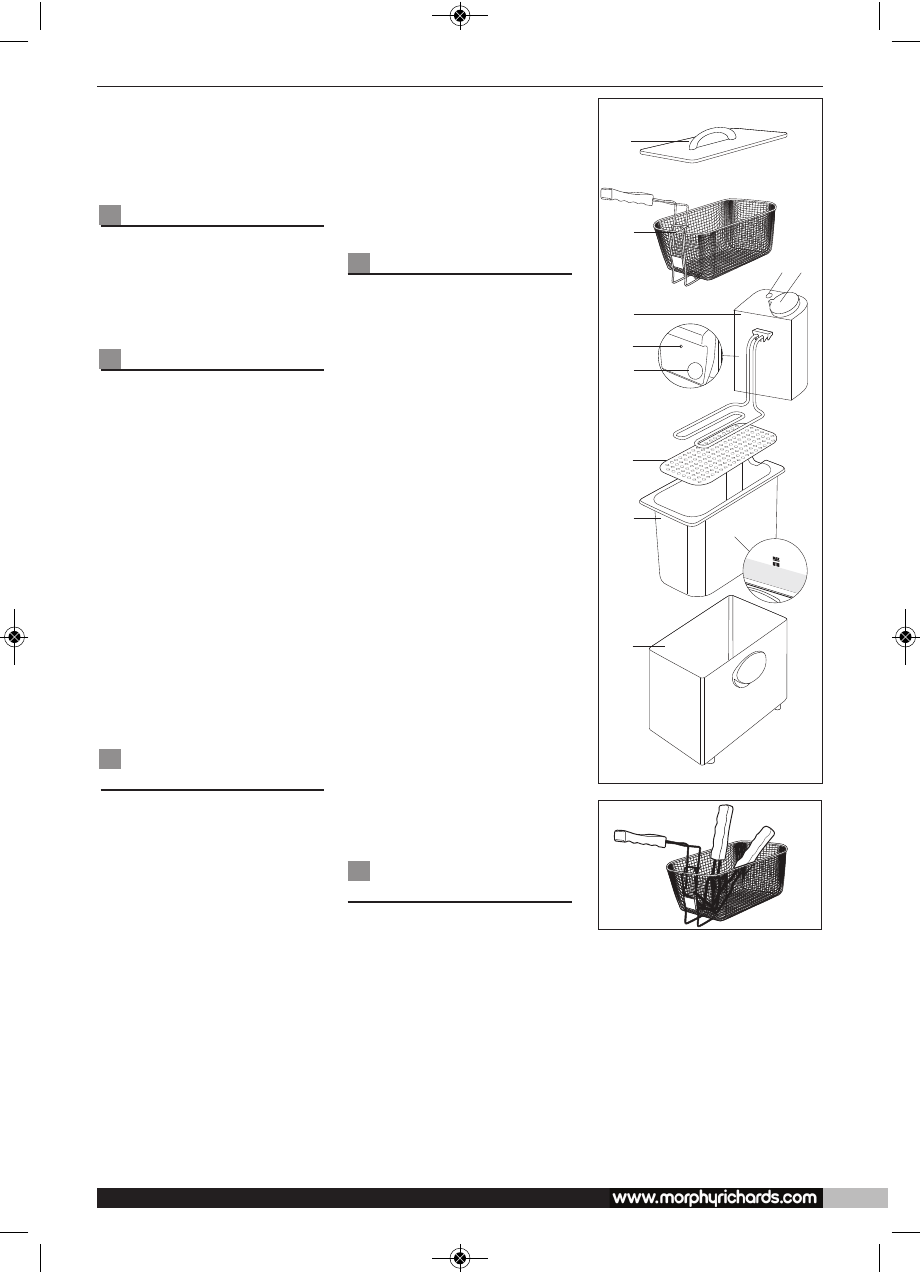 MAX
MIN

www.morphyrichards.com