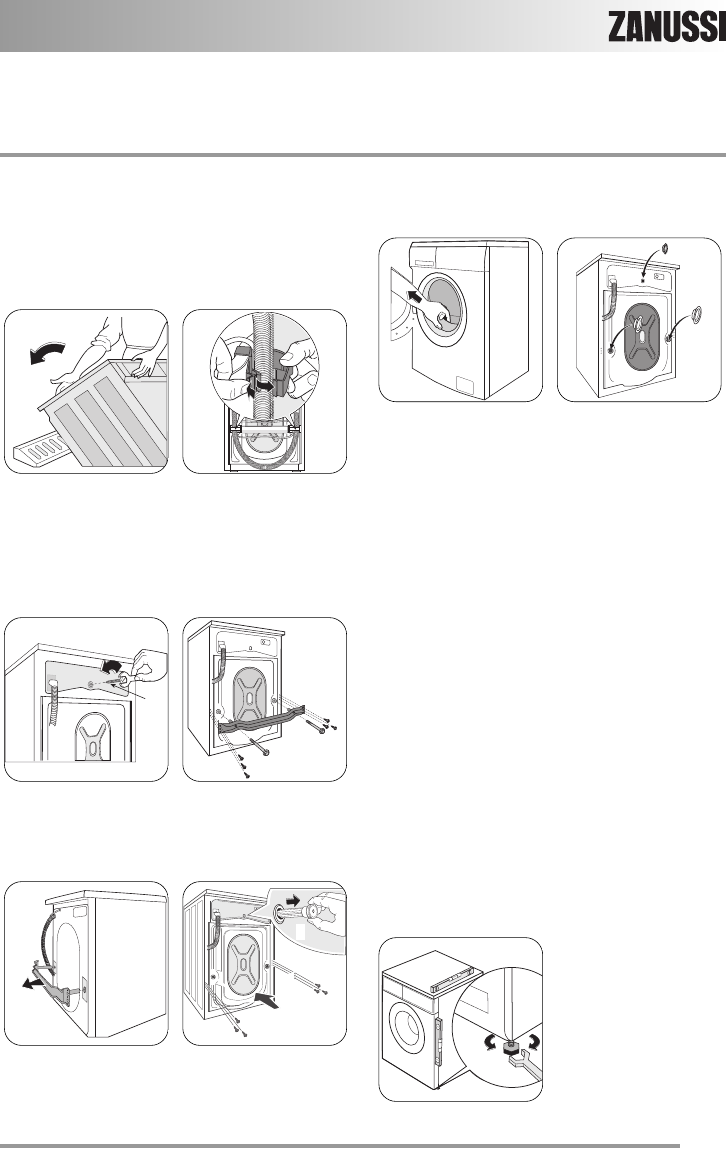 ZANUSSI