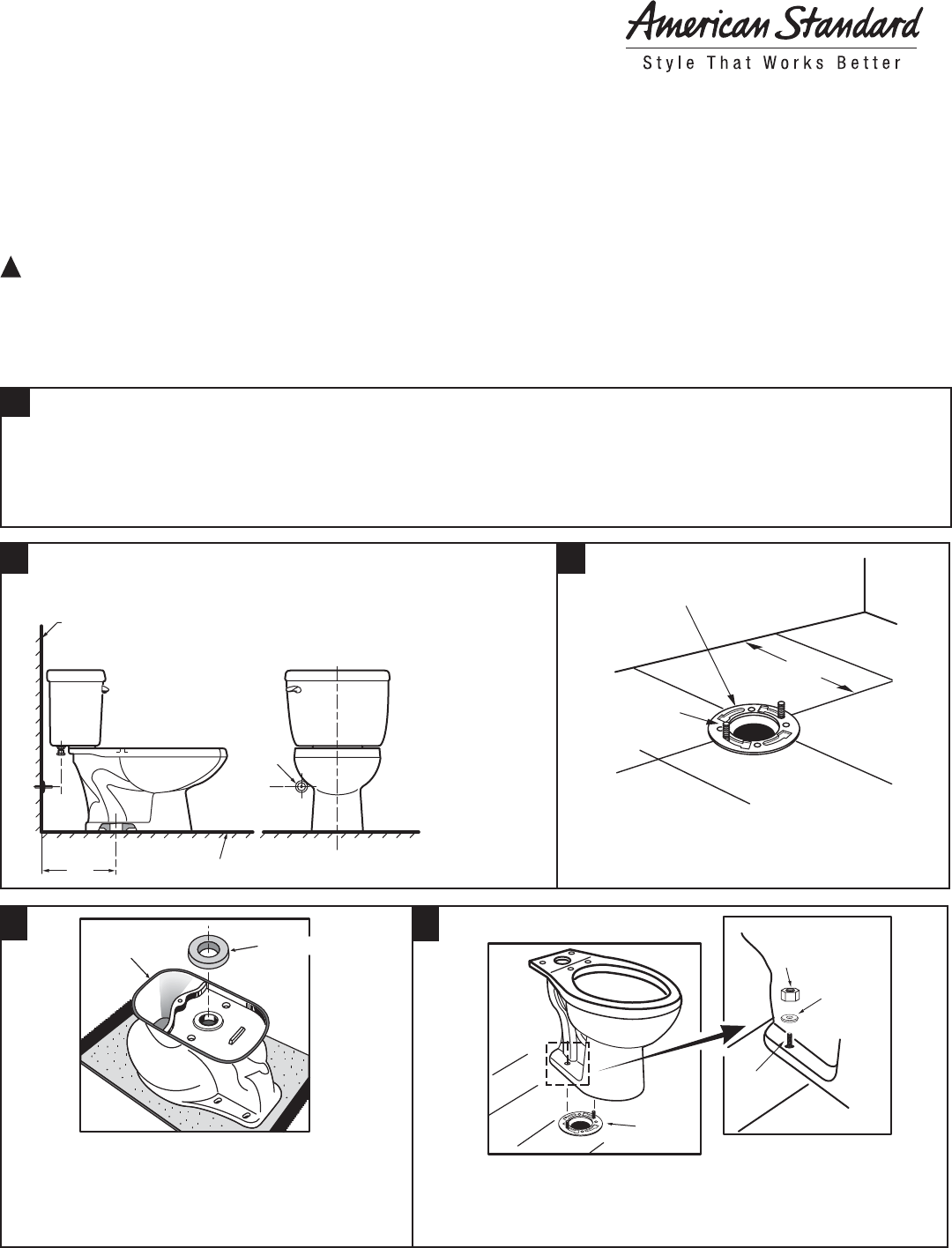 American Standard
Style That Works Better