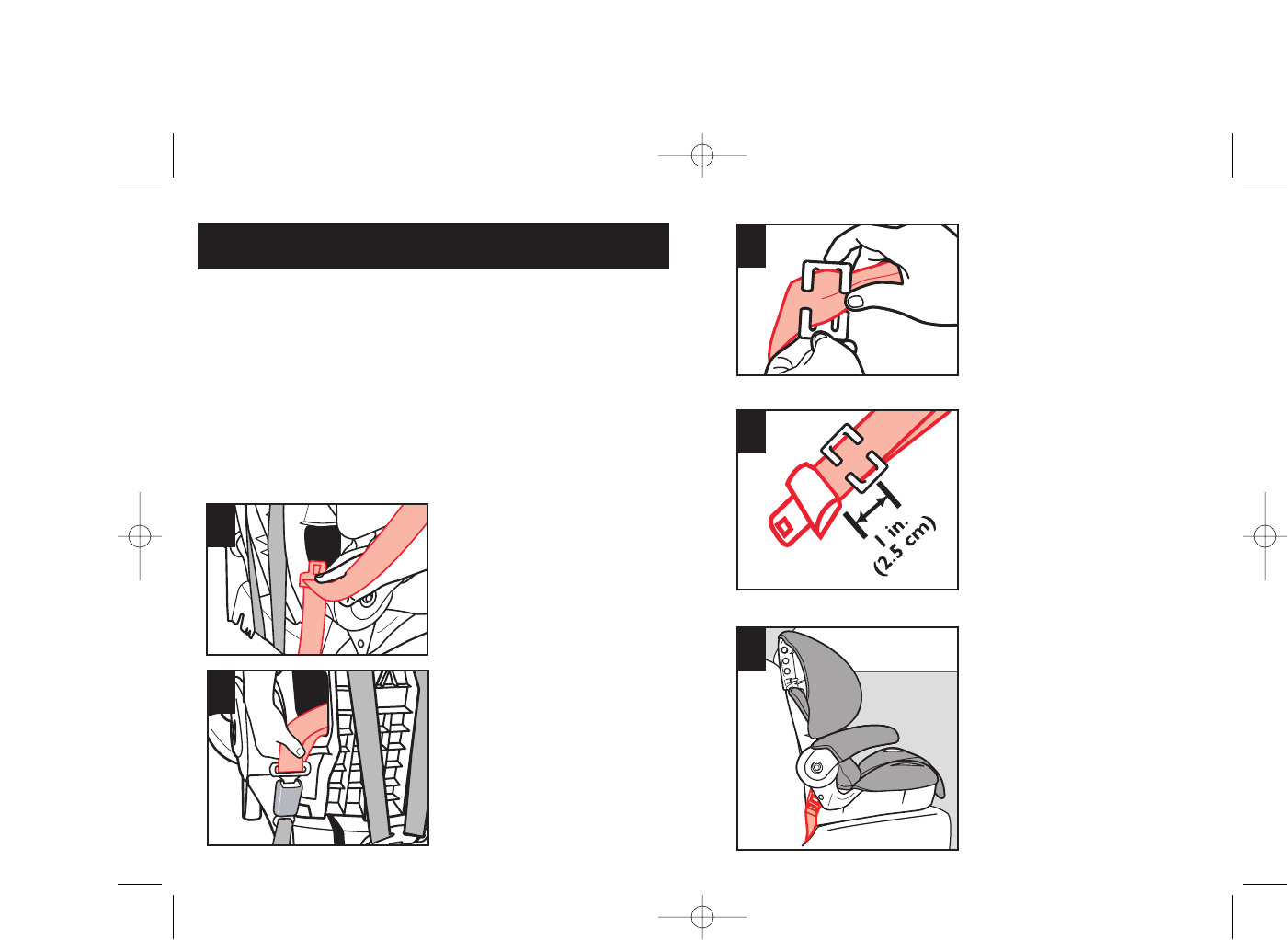 1 in.
(2.5 cm)