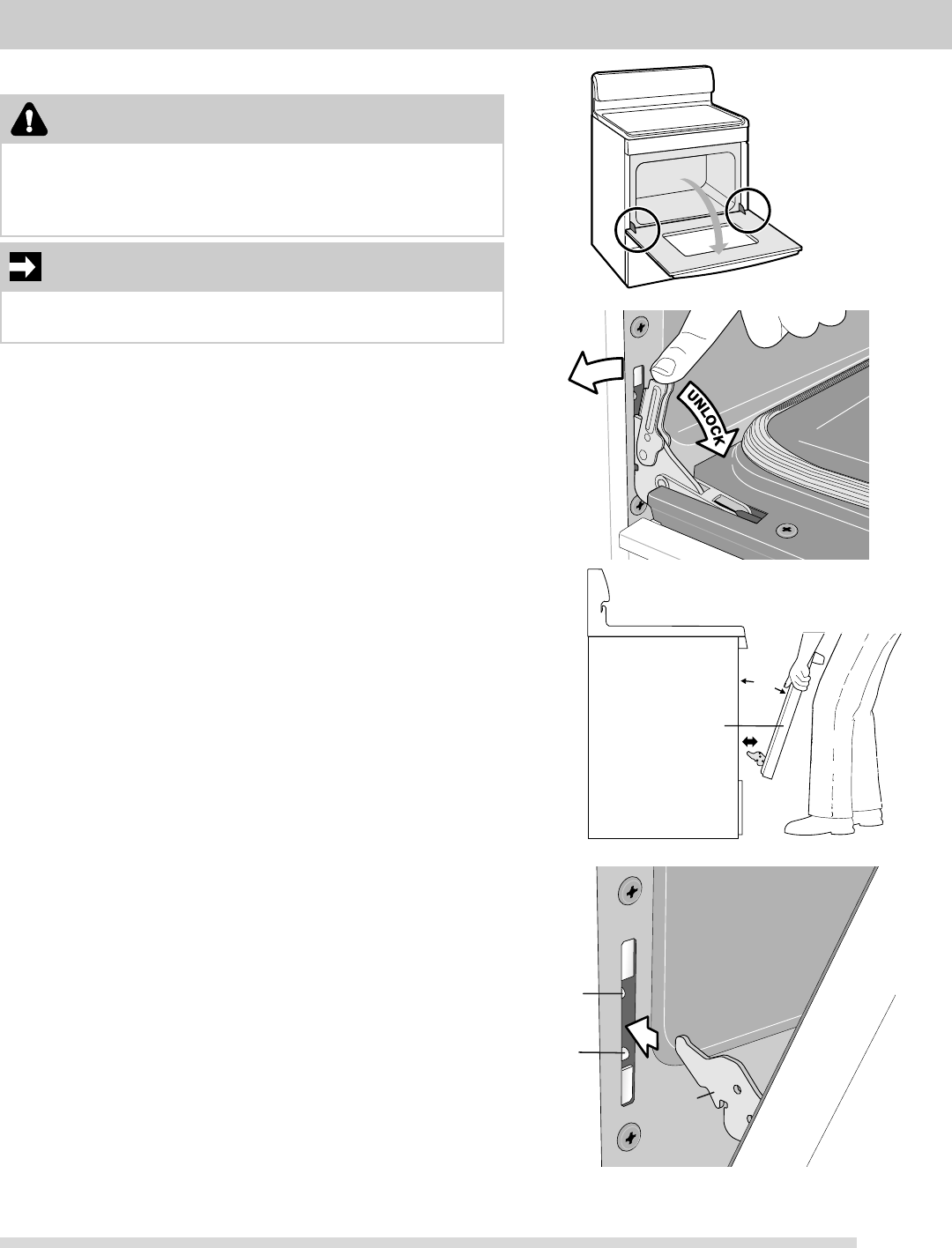 UNLOCK