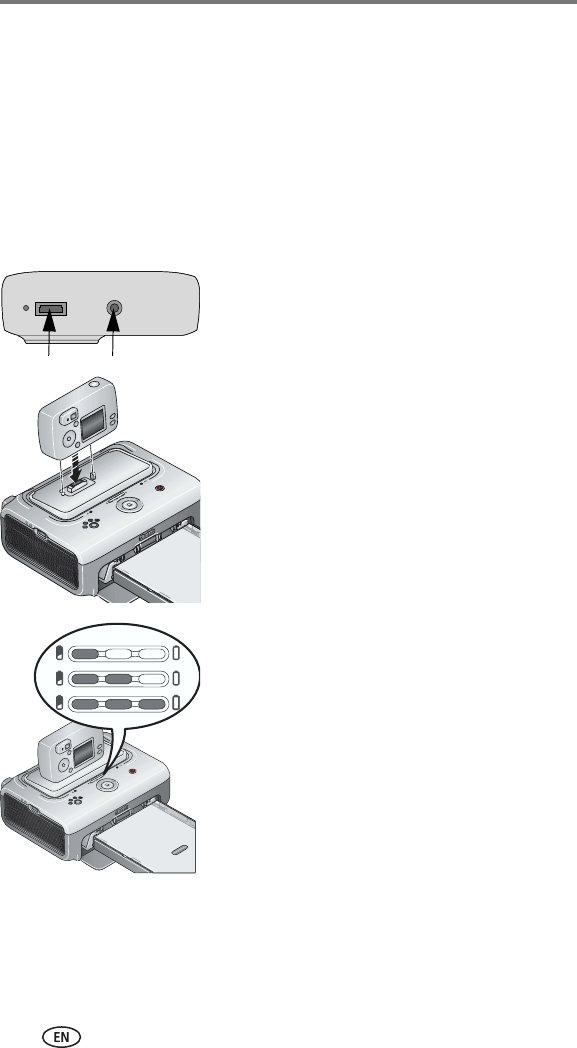 EN