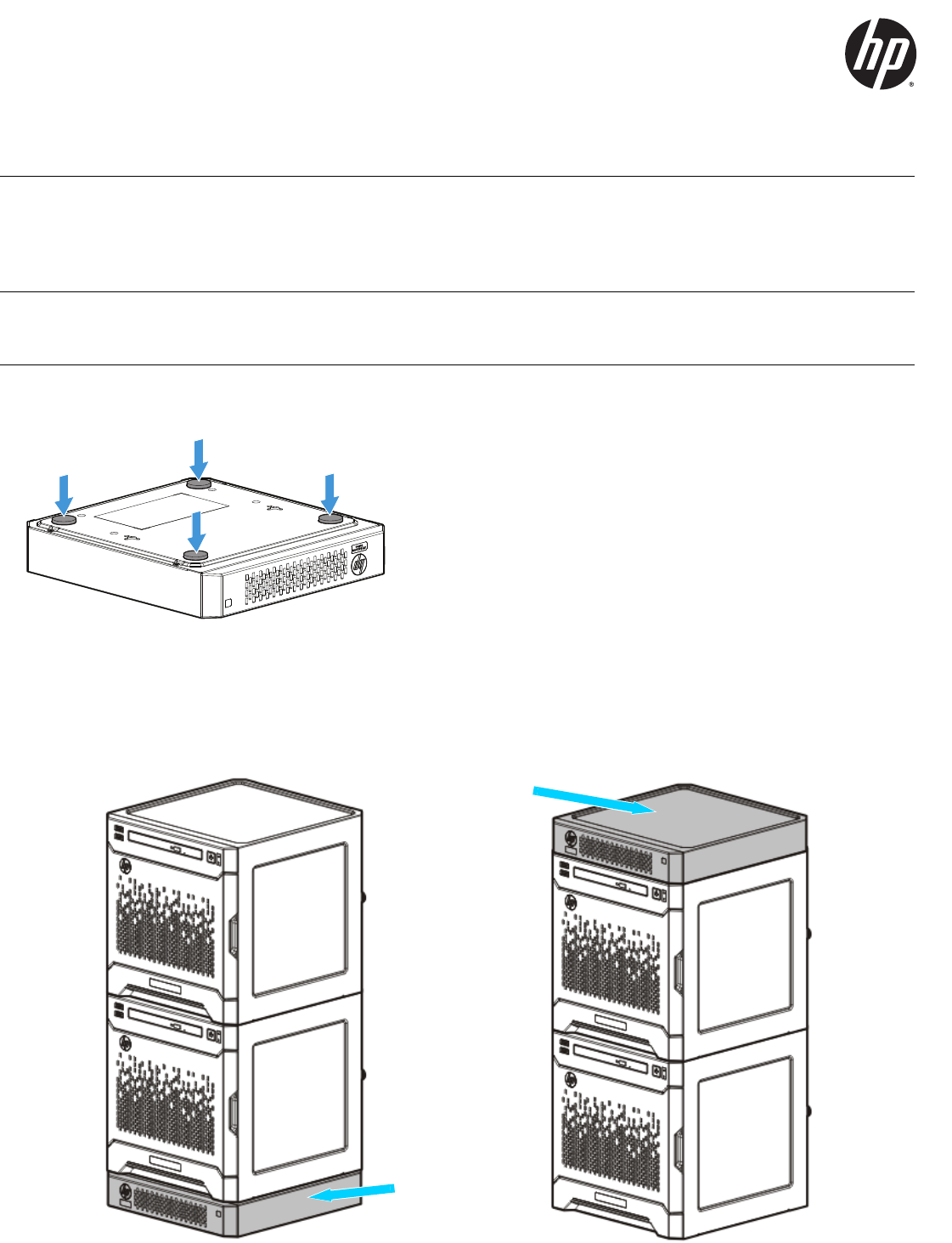 hp