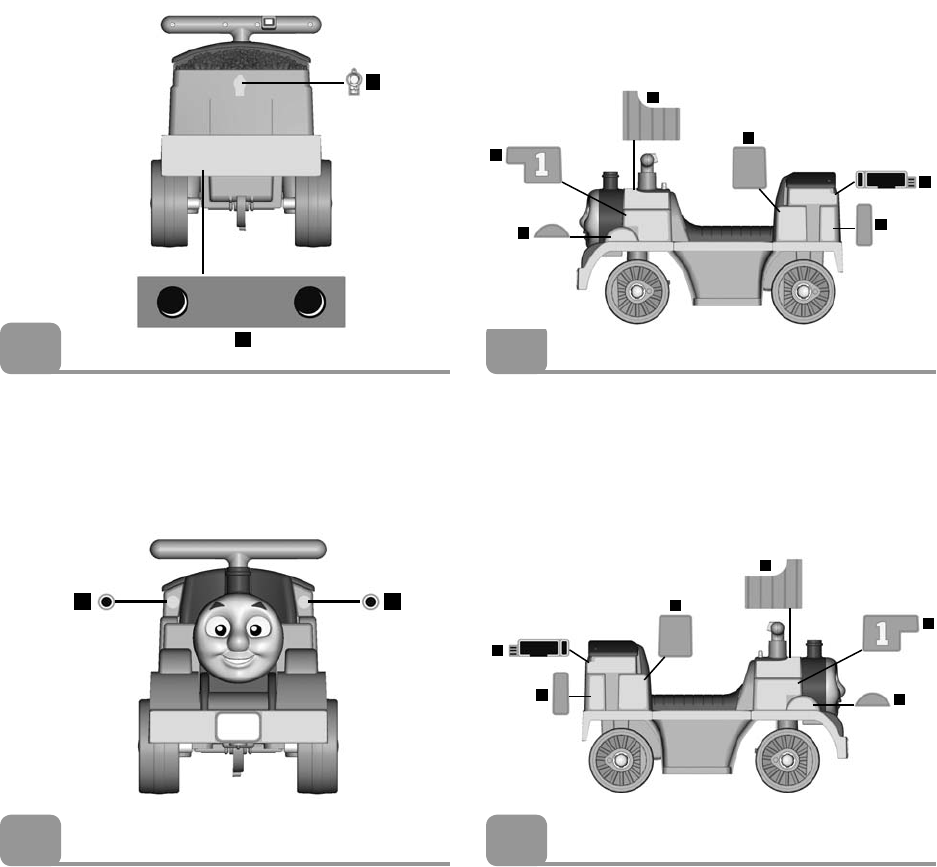 1

1