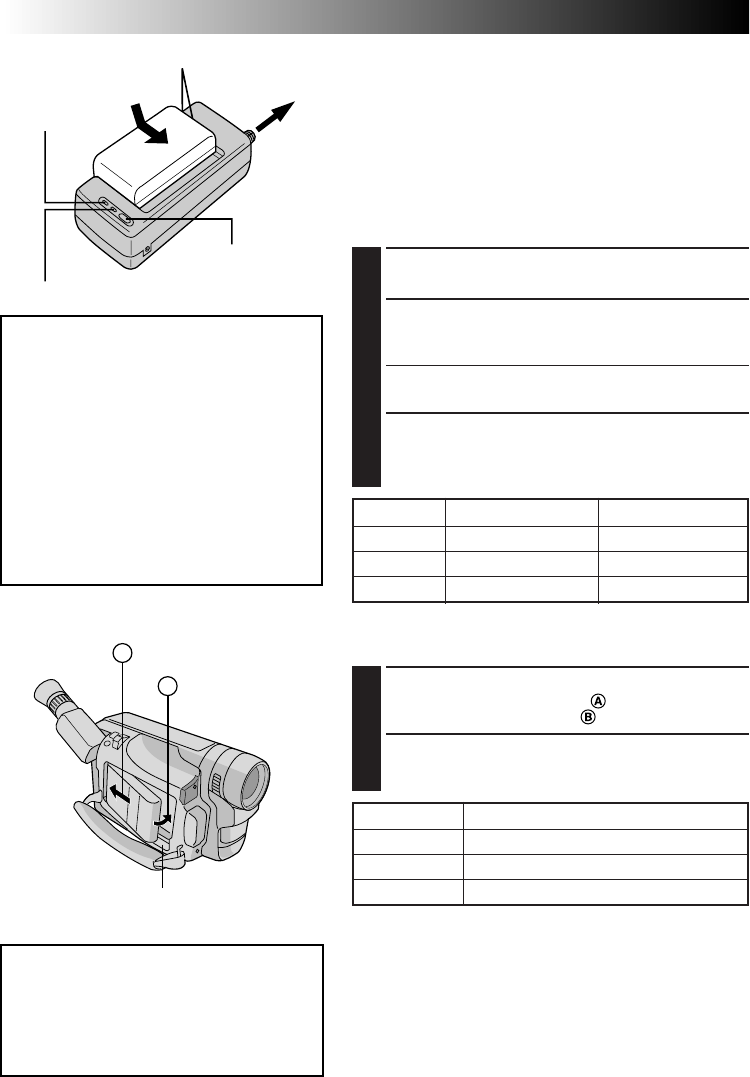 Ⓐ
Ⓑ