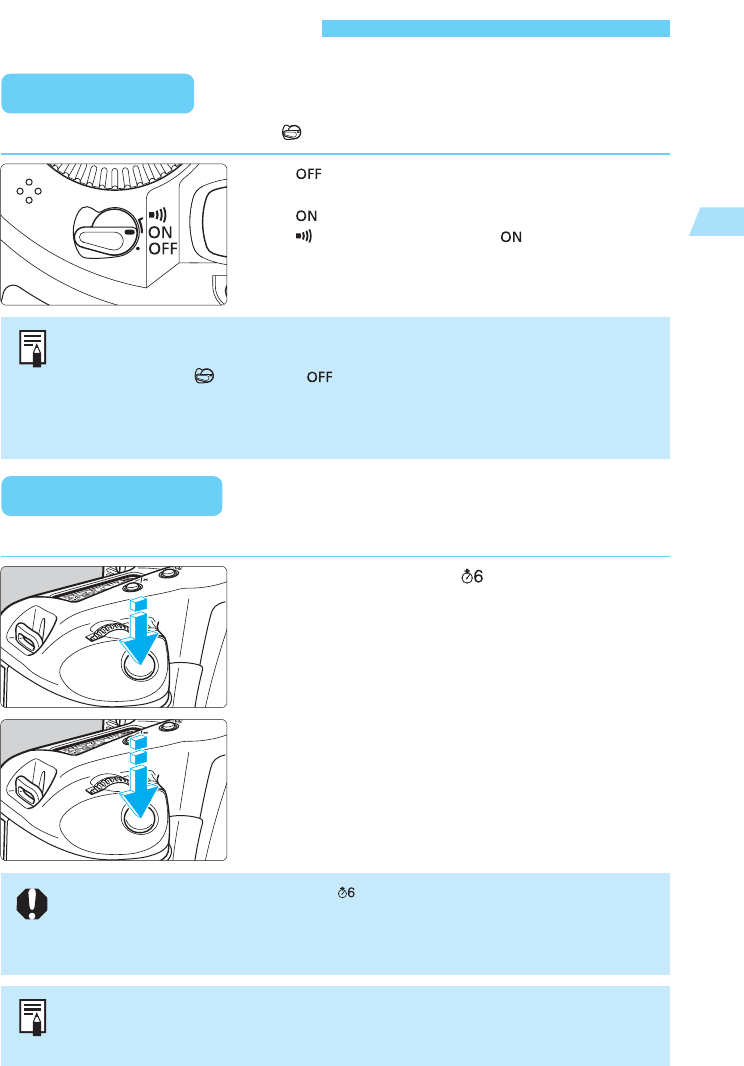 ON
OFF
OFF
ON
ON
OFF
6
6