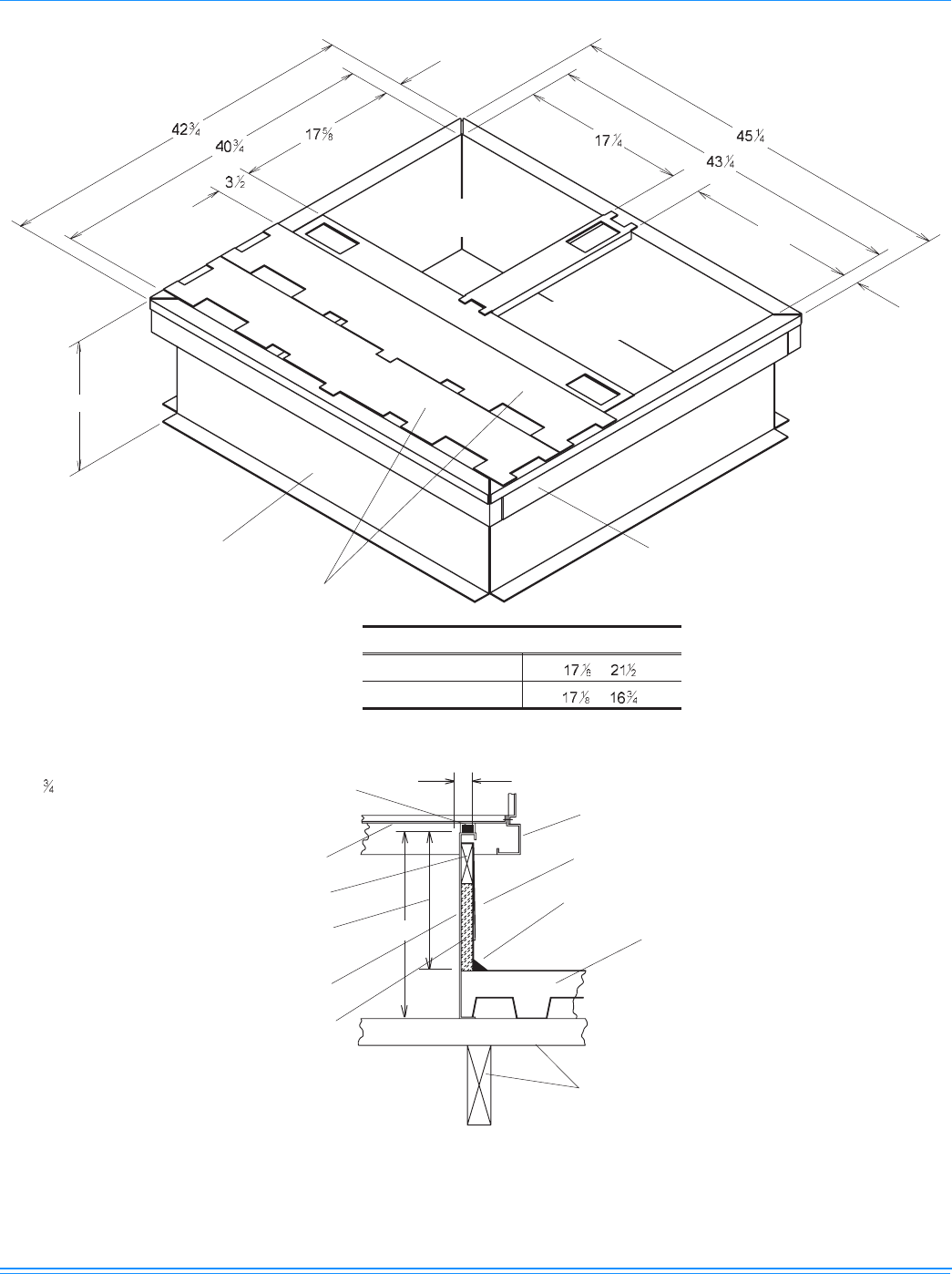 $42\frac{3}{4}$

$40\frac{3}{4}$

$17\frac{5}{8}$

$3\frac{1}{2}$

$17\frac{1}{4}$

$45\frac{1}{4}$

$43\frac{1}{4}$

| | |
|---|---|
| | $17\frac{1}{8}$ $21\frac{1}{2}$ |
| | $17\frac{1}{8}$ $16\frac{3}{4}$ |

$\frac{3}{4}$