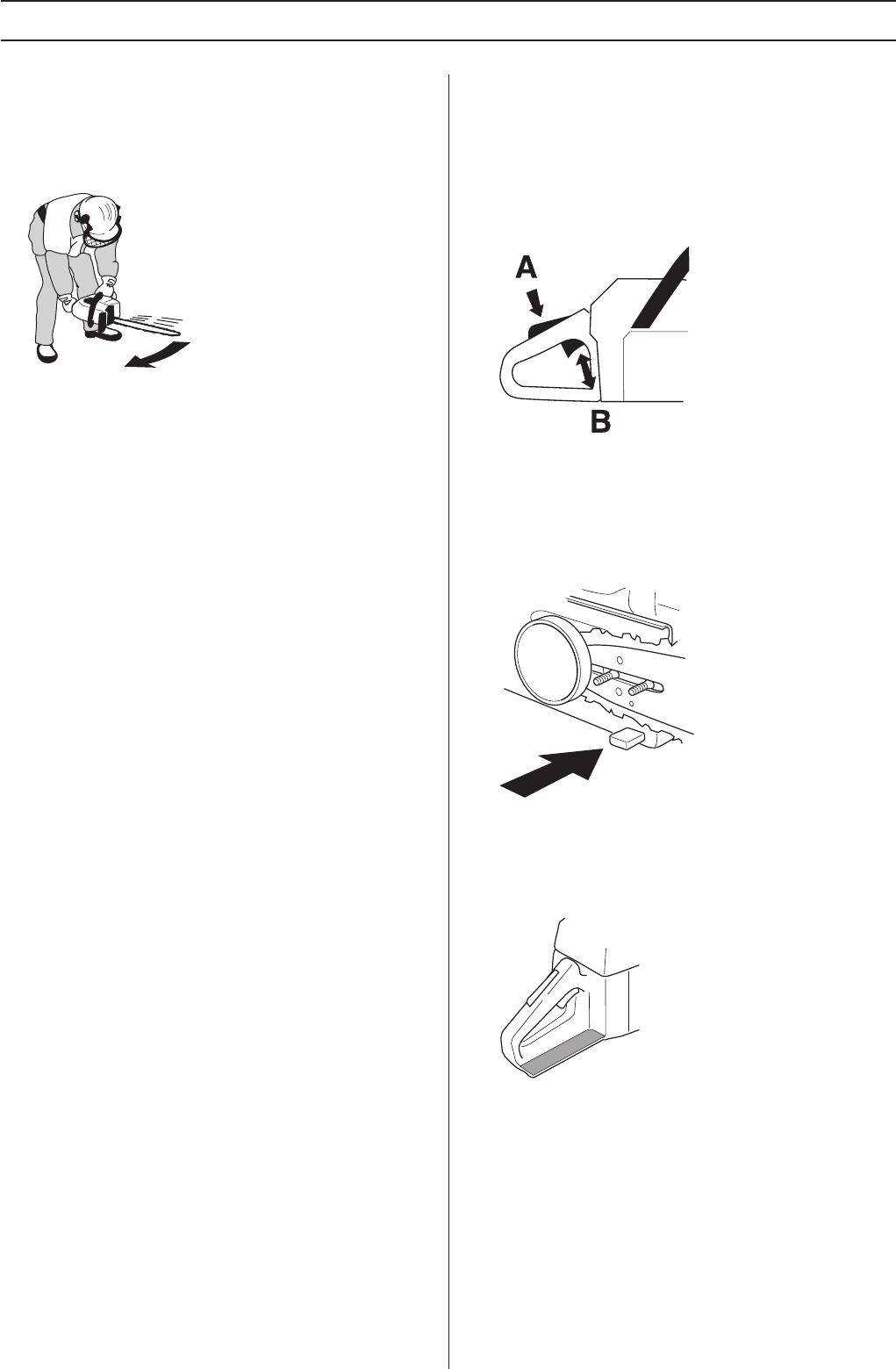 A

B