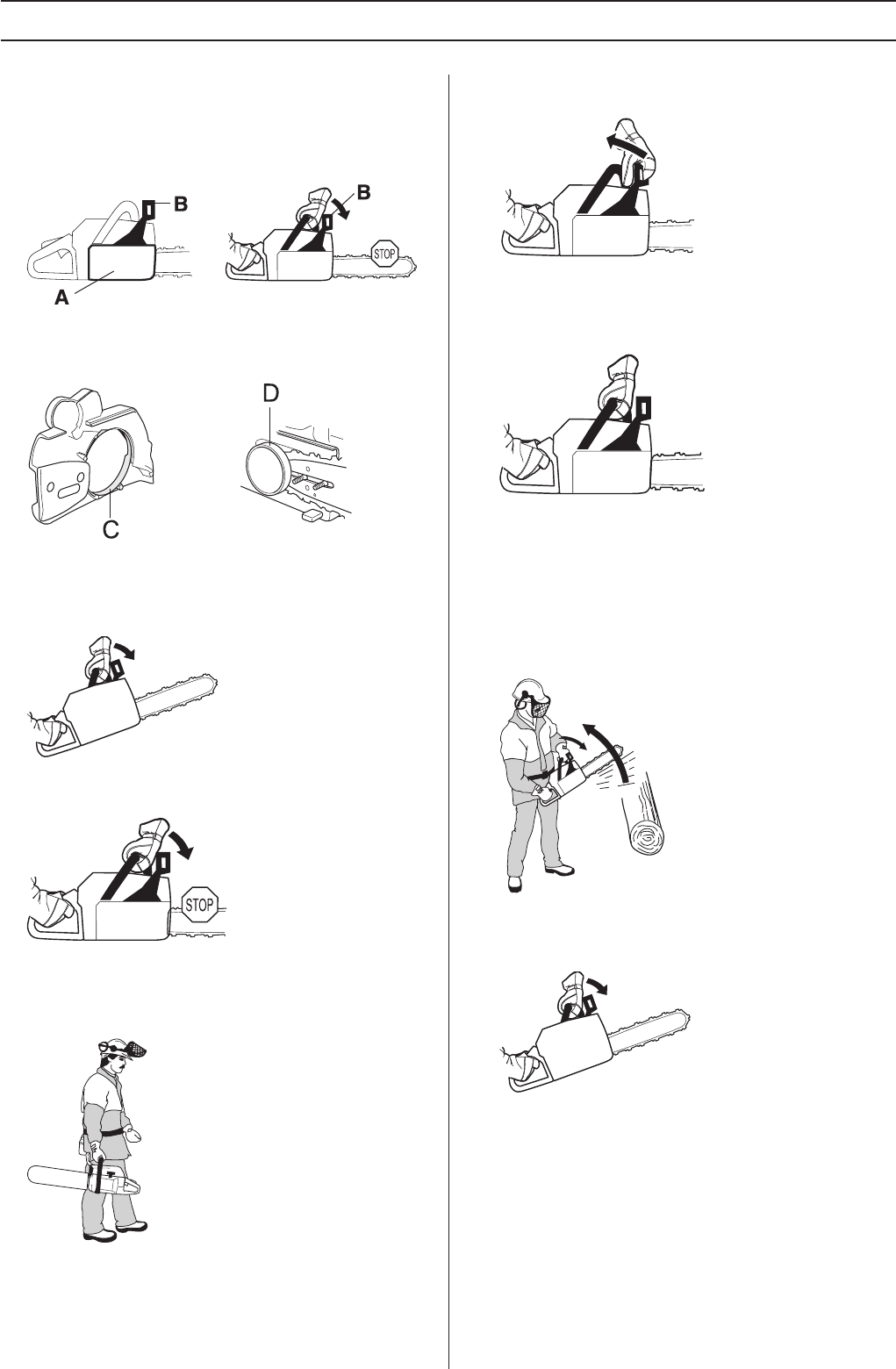 B
A
B
STOP
D
C
STOP