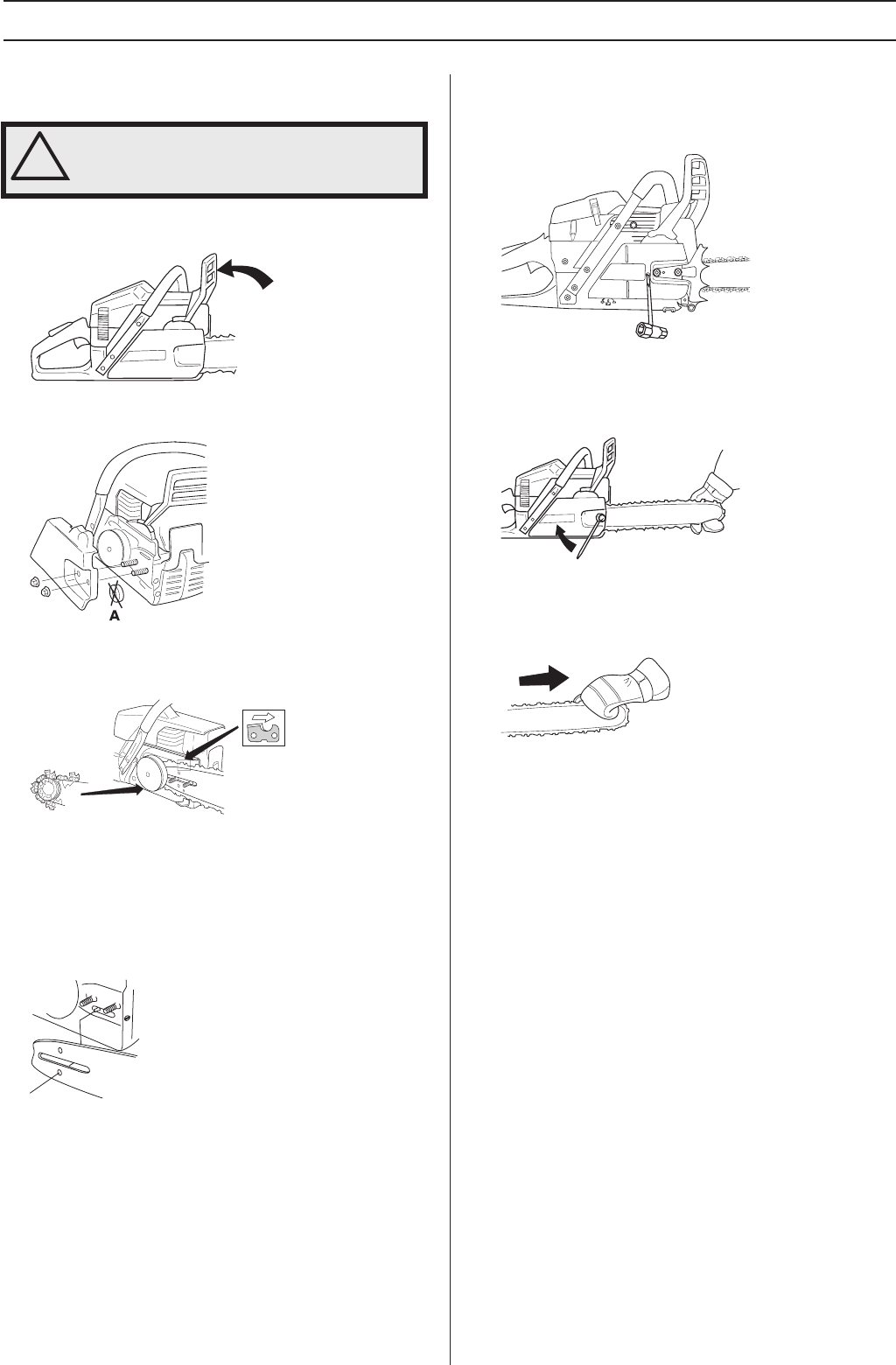 A