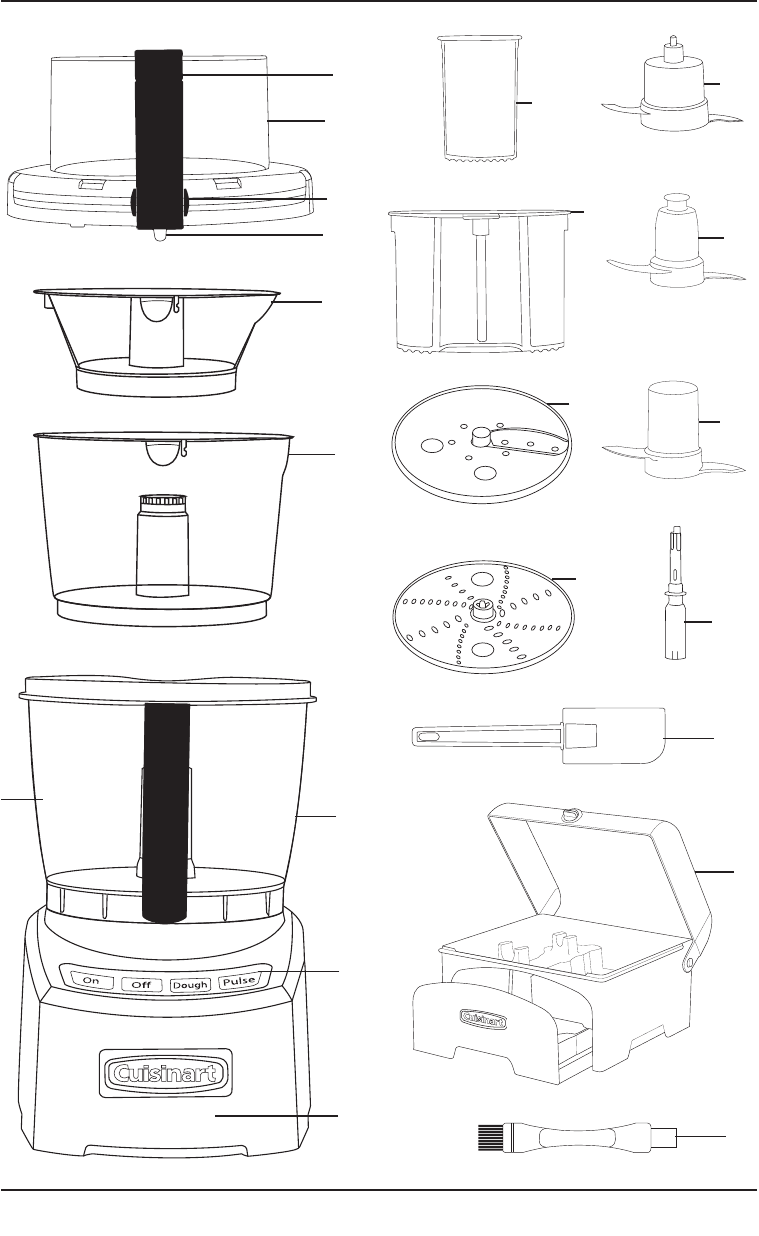 On Off Dough Pulse

Cuisinart

Cuisinart