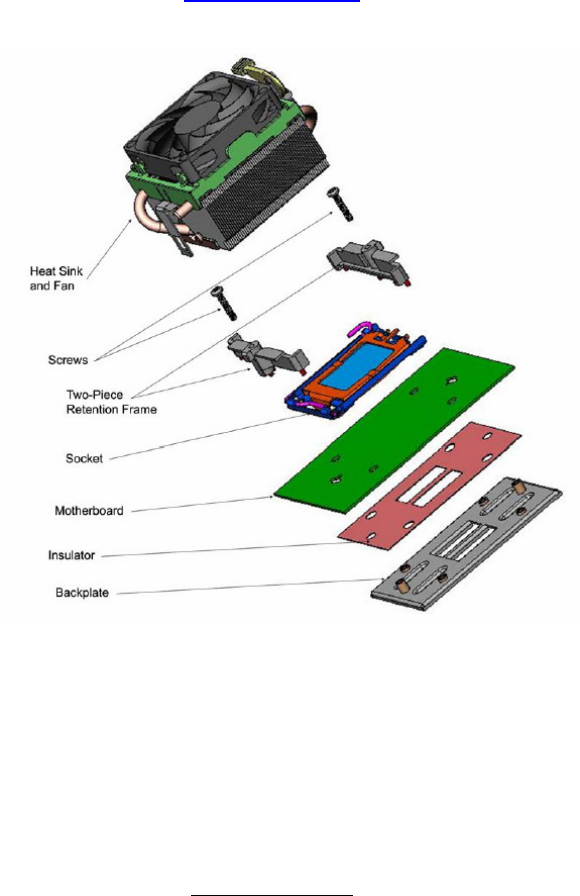 Heat Sink and Fan

Screws

Two-Piece Retention Frame

Socket

Motherboard

Insulator

Backplate