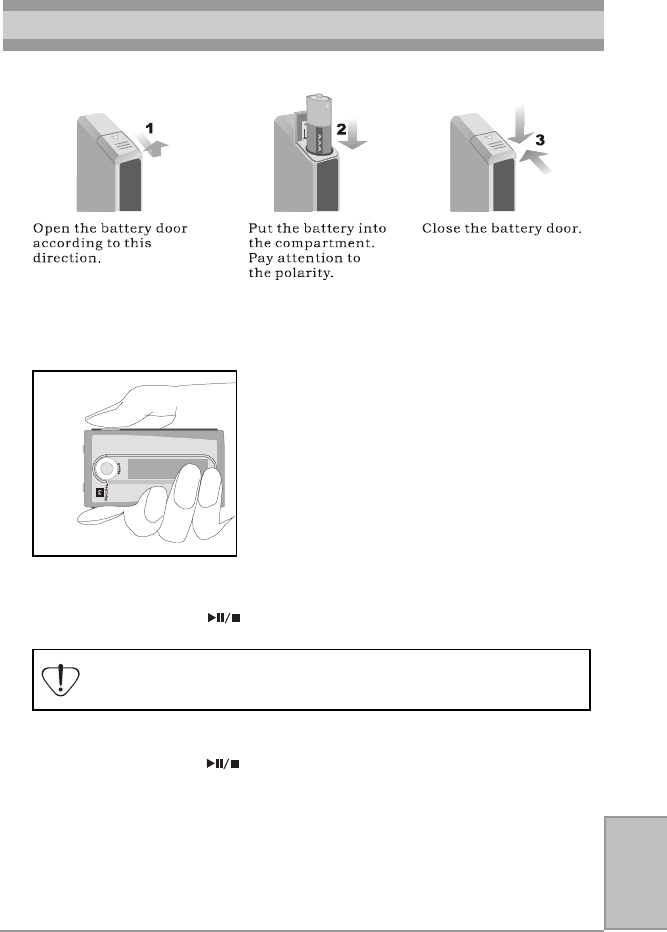 1

Open the battery door according to this direction.

2

Put the battery into the compartment. Pay attention to the polarity.

3

Close the battery door.

▶II/■

▶II/■