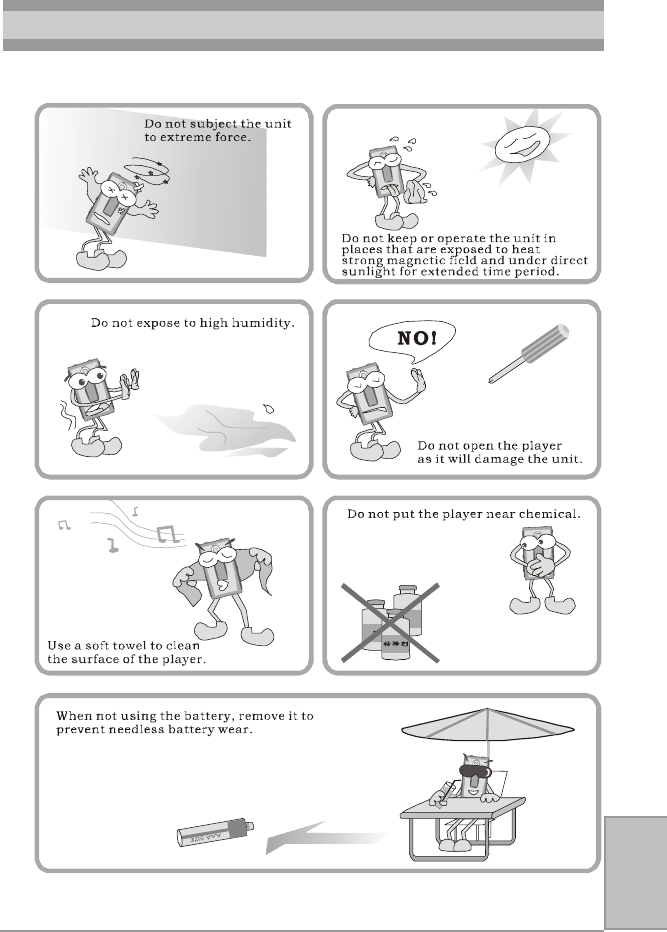 Do not subject the unit to extreme force.

Do not keep or operate the unit in places that are exposed to heat strong magnetic field and under direct sunlight for extended time period.

Do not expose to high humidity.

NO!

Do not open the player as it will damage the unit.

Use a soft towel to clean the surface of the player.

Do not put the player near chemical.

When not using the battery, remove it to prevent needless battery wear.