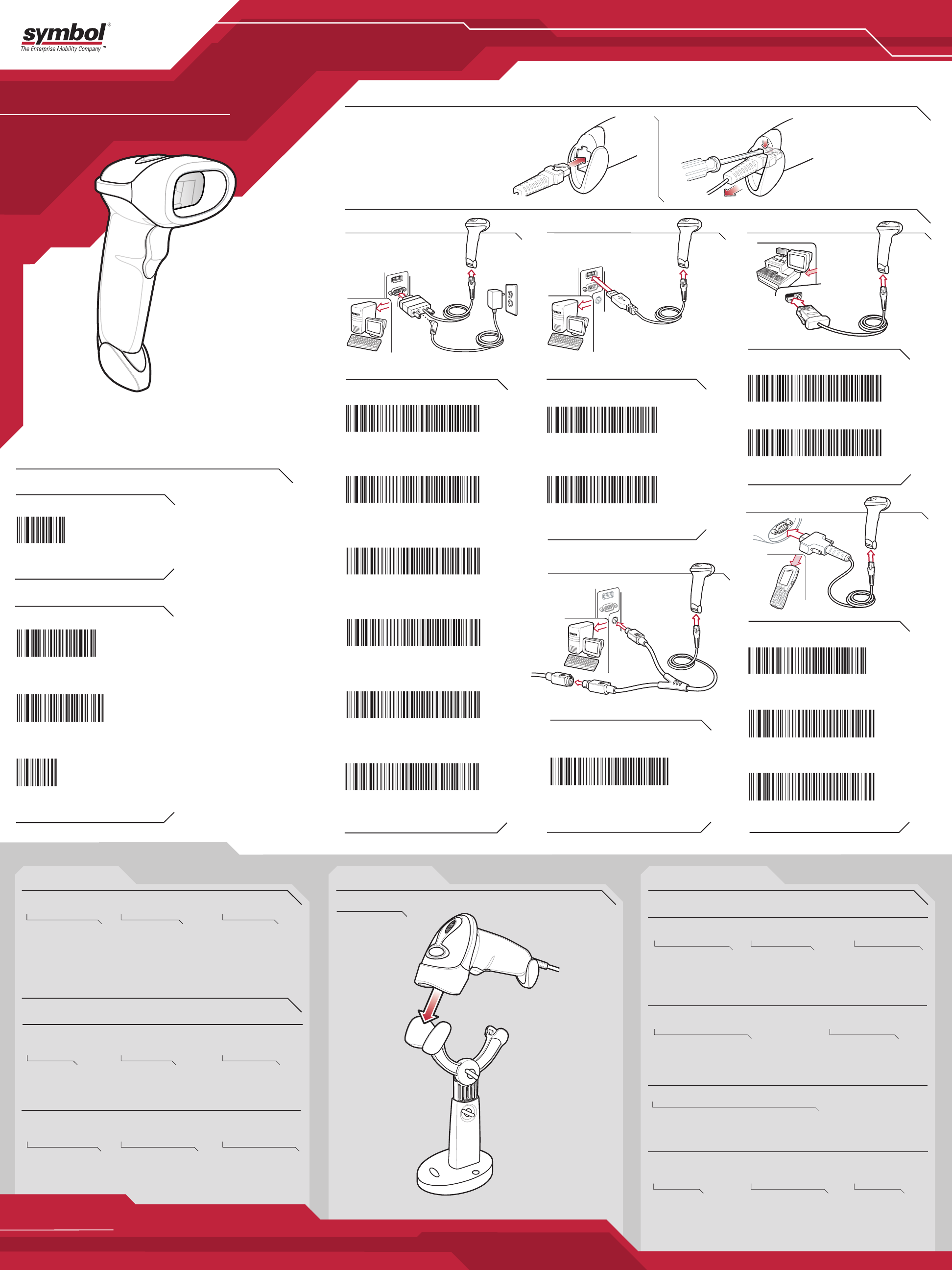 symbol®
The Enterprise Mobility Company™