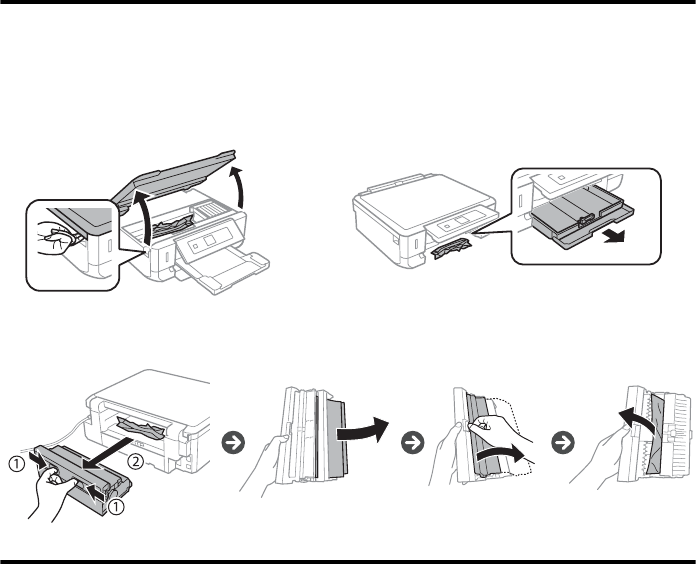 ①

②

①