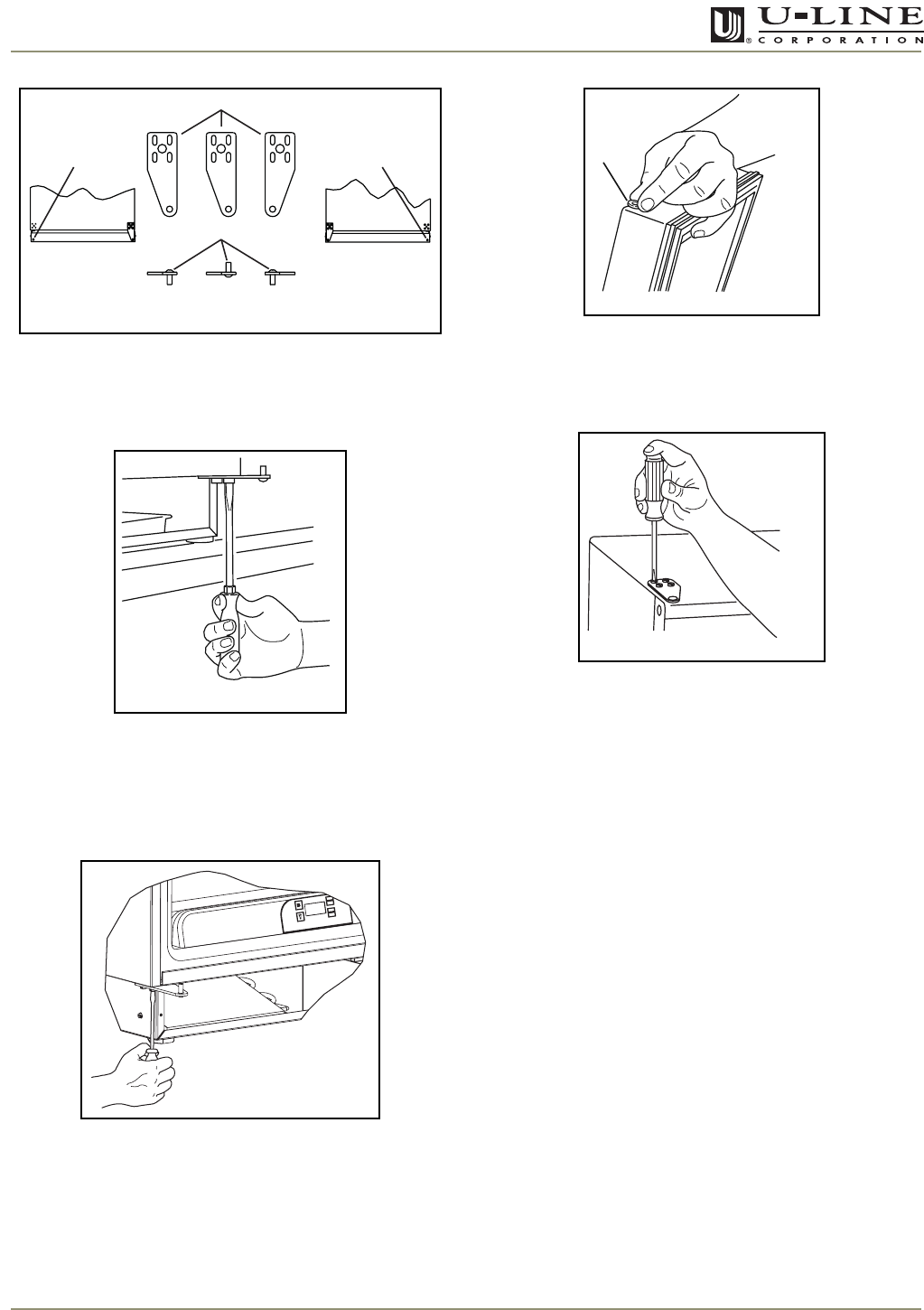 U-LINE
® CORPORATION