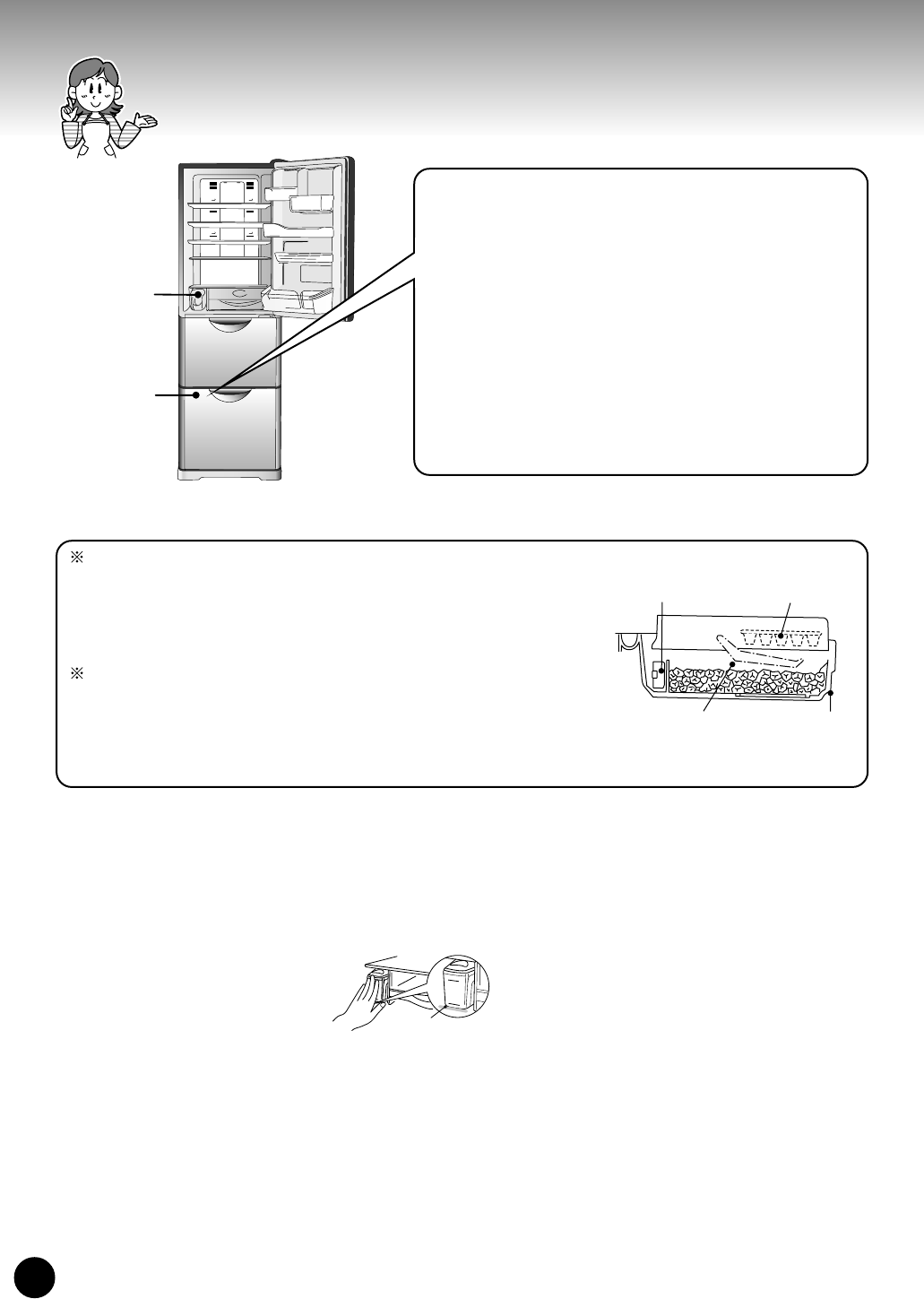 ※

※