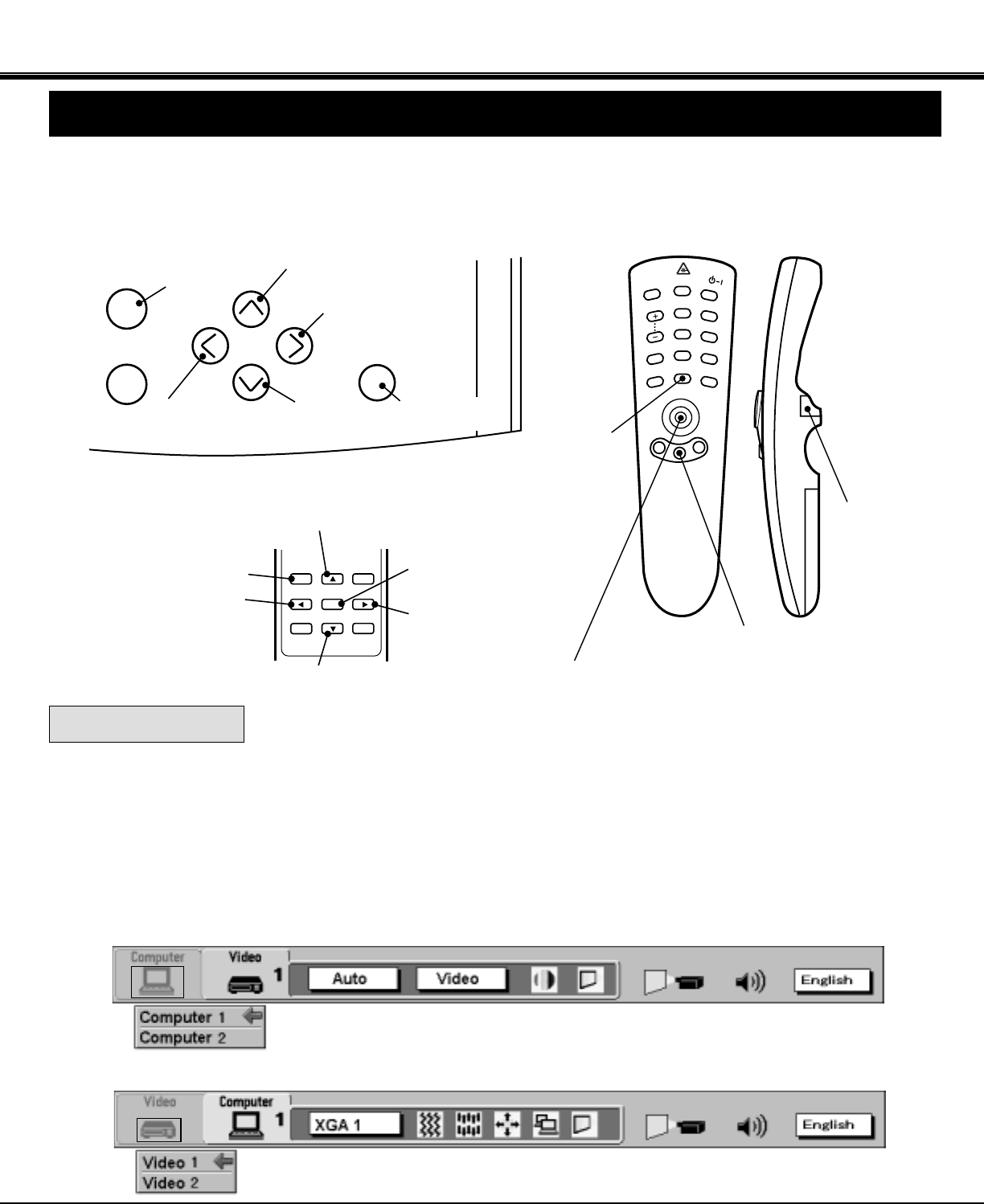 Computer
Video
1
Auto
Video
English
Computer 1
Computer 2

Video
Computer
1
XGA 1
English
Video 1
Video 2