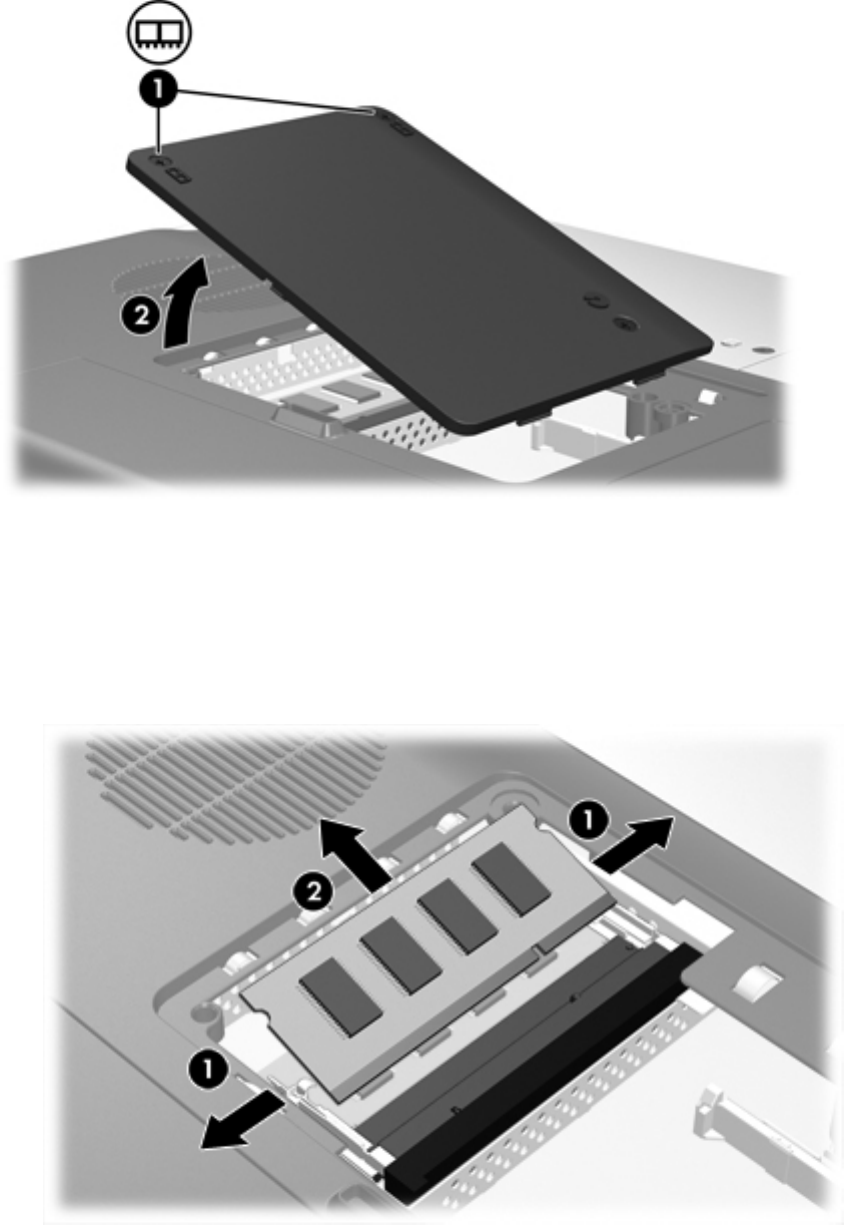 1
2
1
2
1