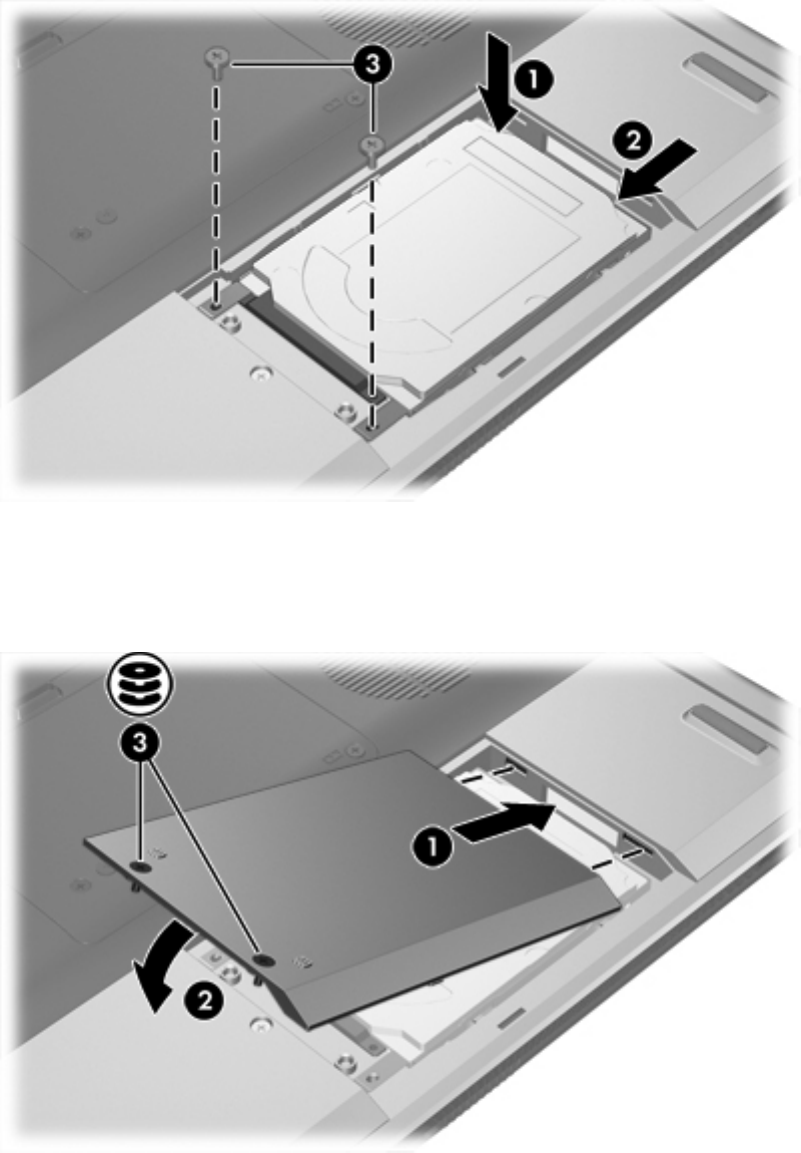 3
1
2

3
1
2