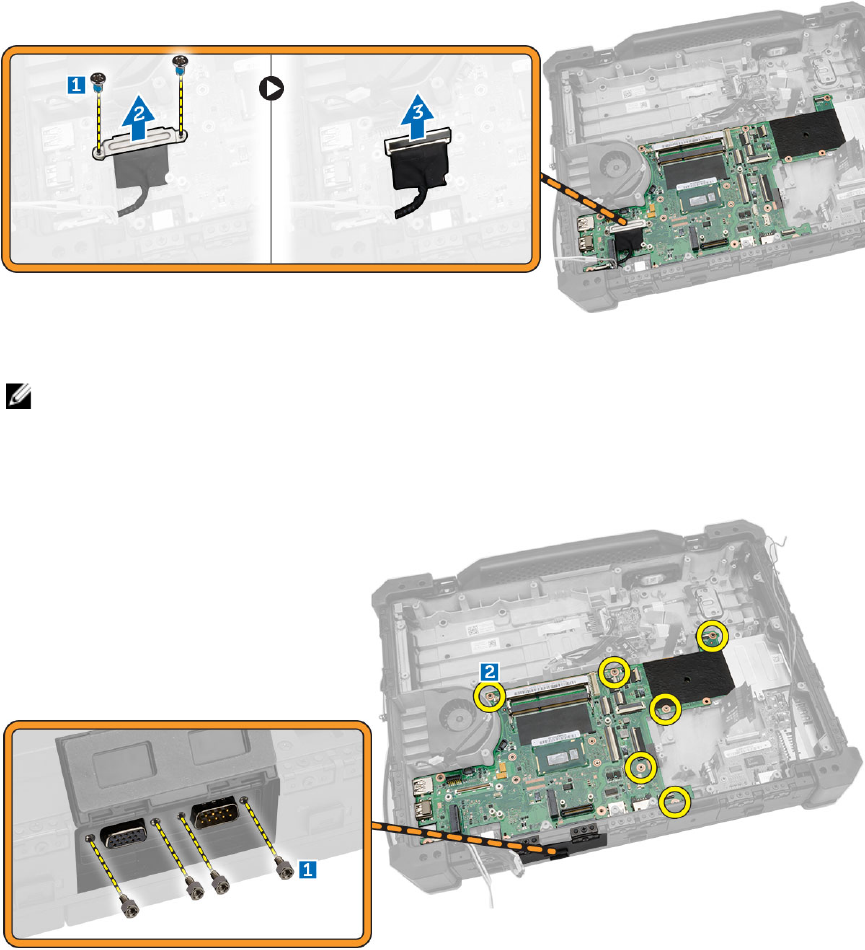 1
2
3

2
1