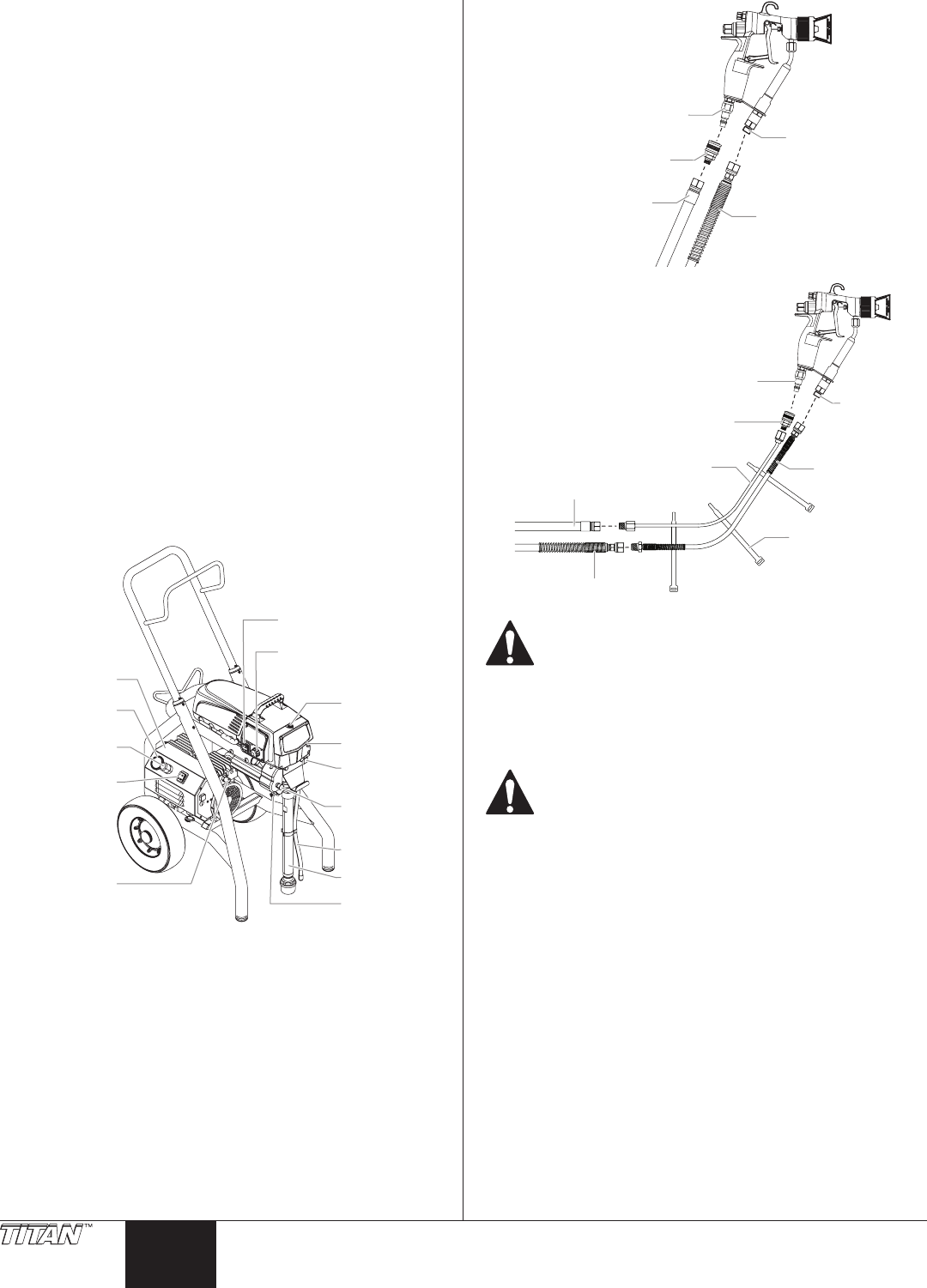 TITAN™