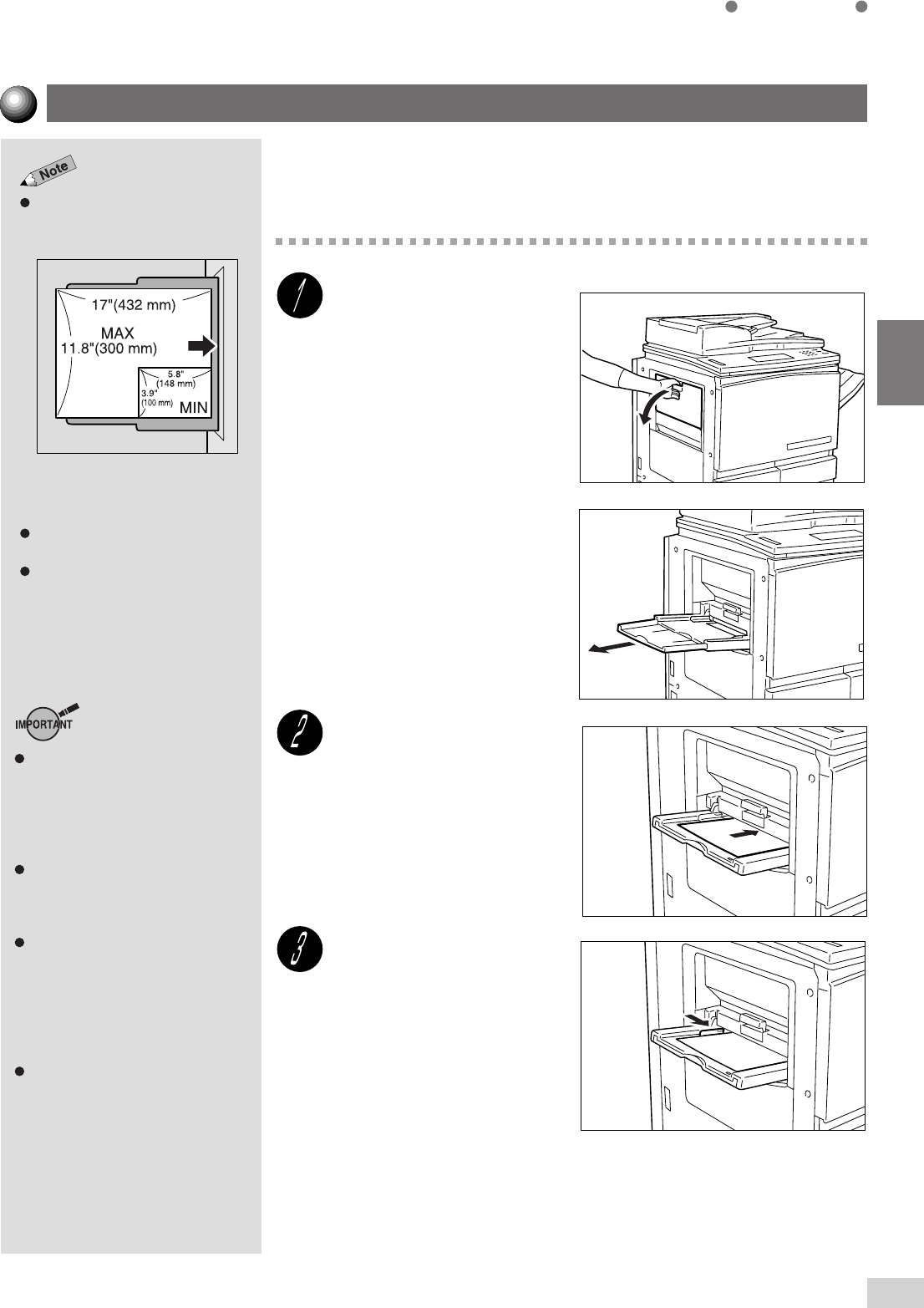 Note

17"(432 mm)
MAX
11.8"(300 mm)
5.8"
(148 mm)
3.9"
(100 mm)
MIN

IMPORTANT

1

2

3