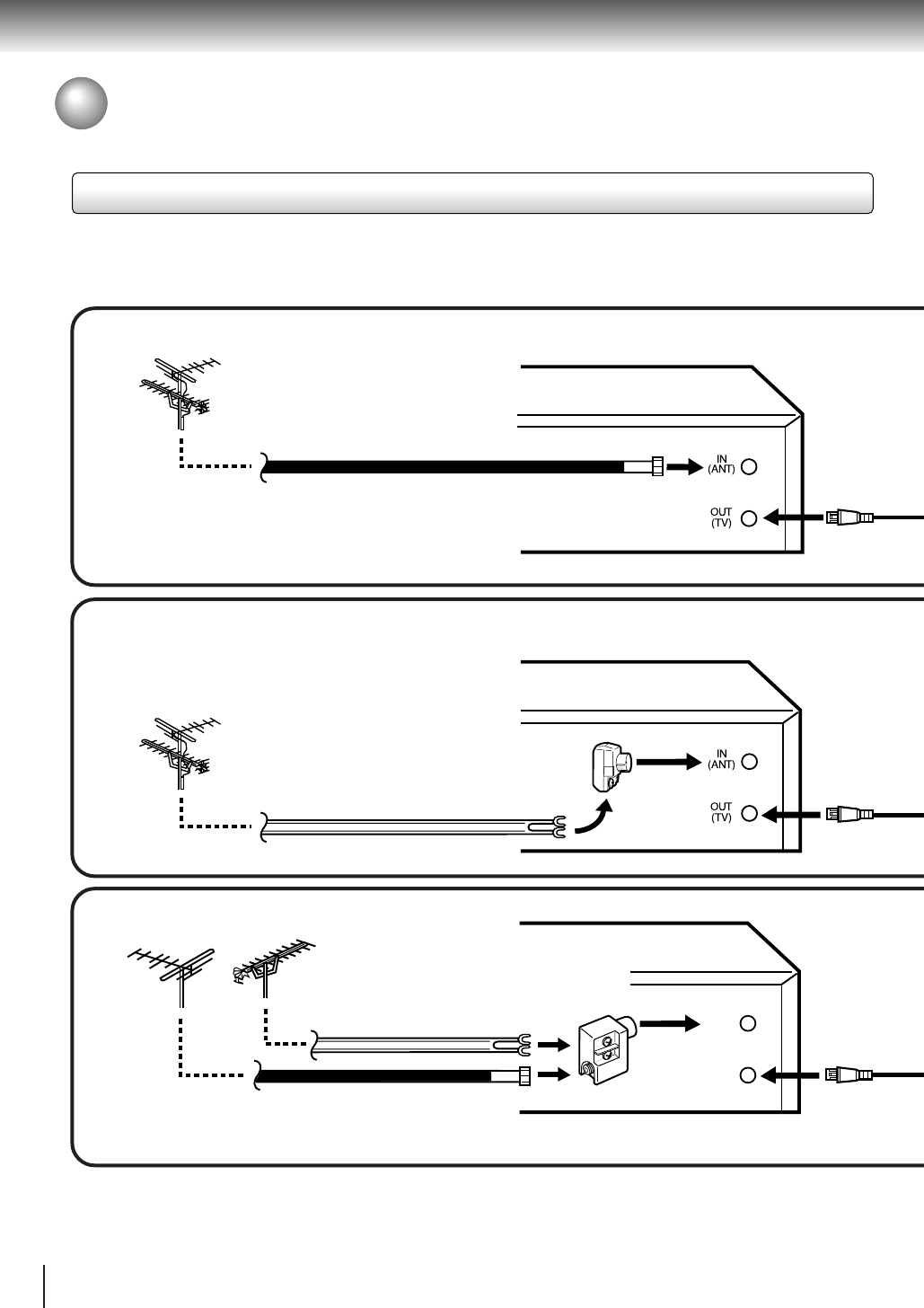 IN (ANT)

OUT (TV)

IN (ANT)

OUT (TV)