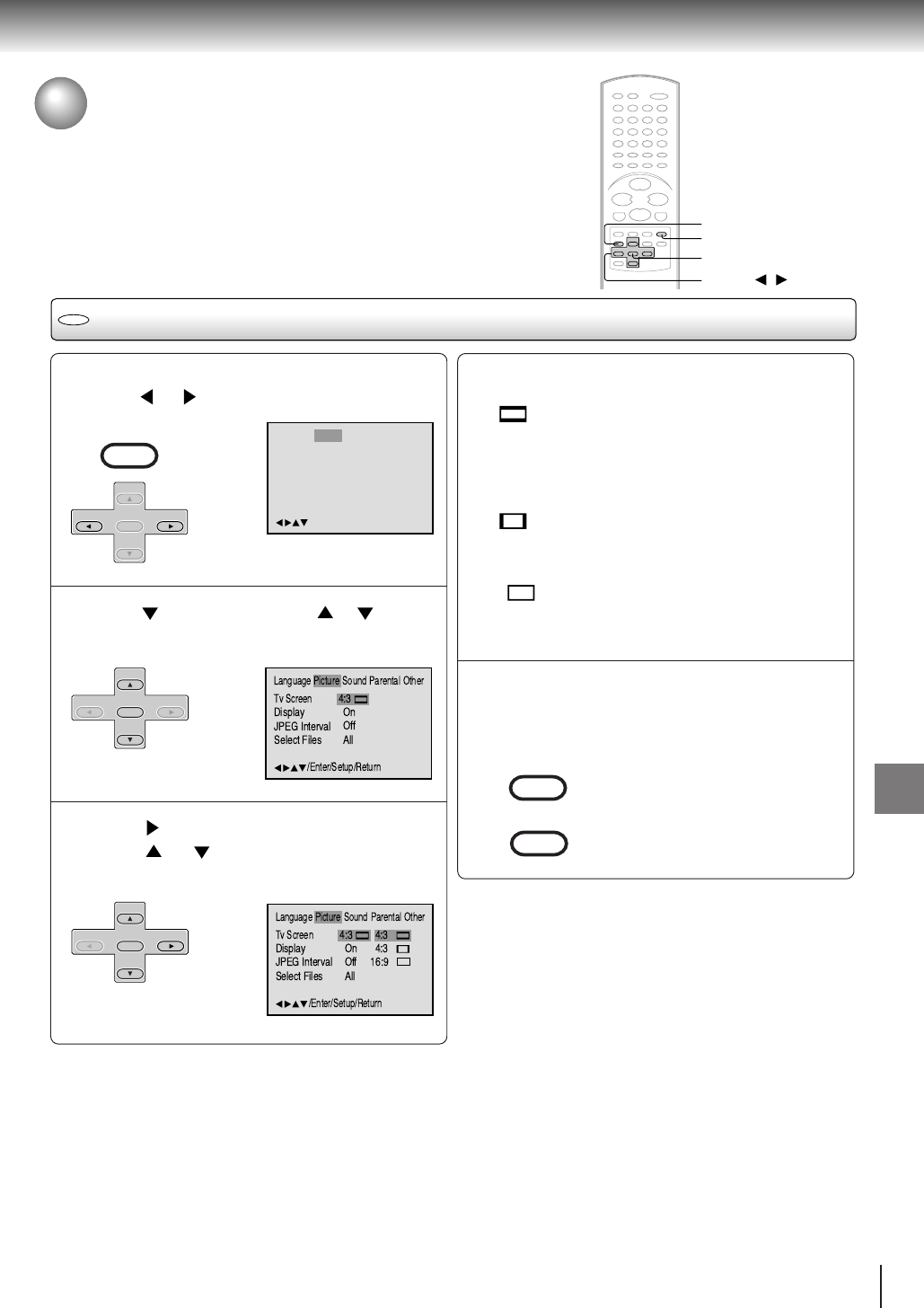 ◀ ▶

◀ ▶

◀▶▲▼

▼ ▲ ▼

Language Picture Sound Parental Other
Tv Screen 4:3
Display On
JPEG Interval Off
Select Files All

◀▶▲▼/Enter/Setup/Return

▶
▲ ▼

Language Picture Sound Parental Other
Tv Screen 4:3 4:3
Display On 4:3
JPEG Interval Off 16:9
Select Files All

◀▶▲▼/Enter/Setup/Return