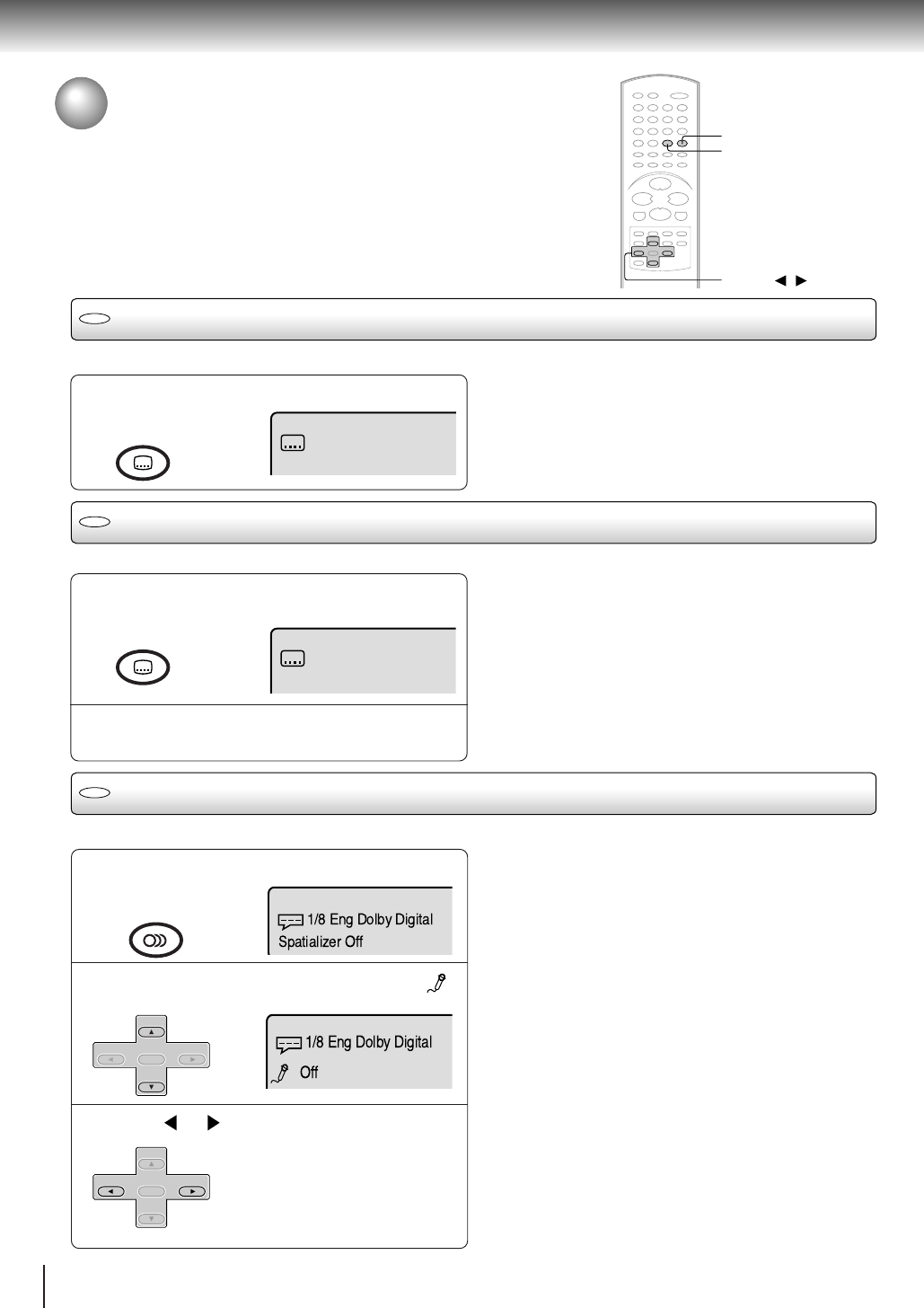 1/8 Eng Dolby Digital
Spatializer Off

1/8 Eng Dolby Digital
Off