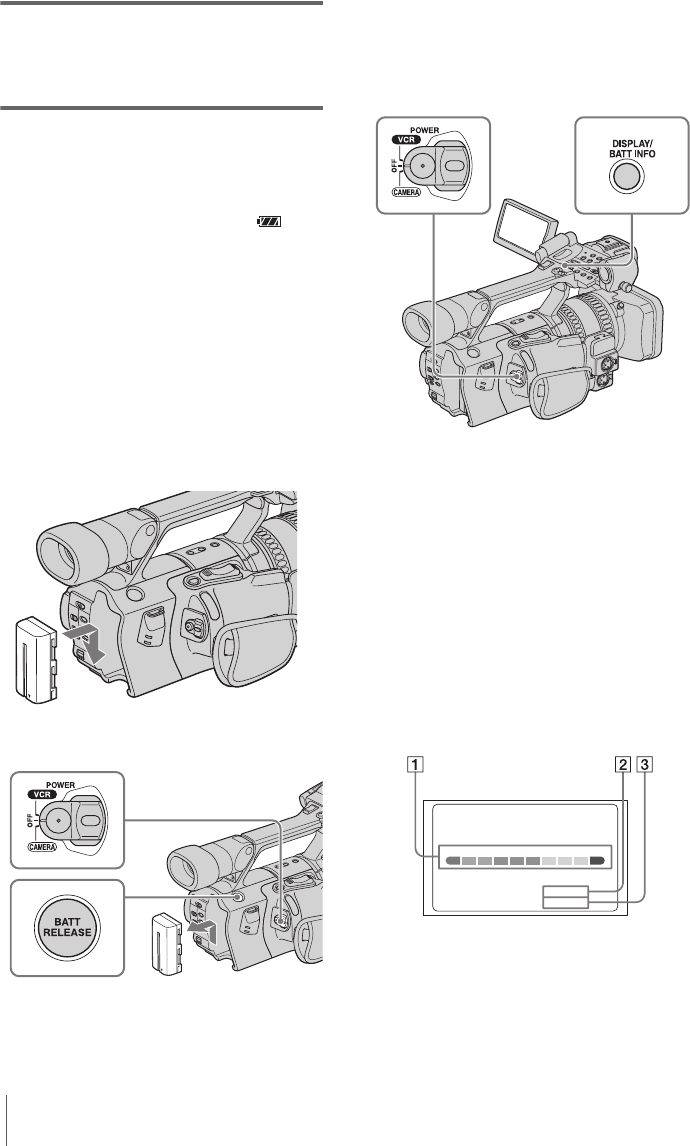 POWER
VCR
OFF
CAMERA

DISPLAY/
BATT INFO

POWER
VCR
OFF
CAMERA

BATT
RELEASE

1
2
3