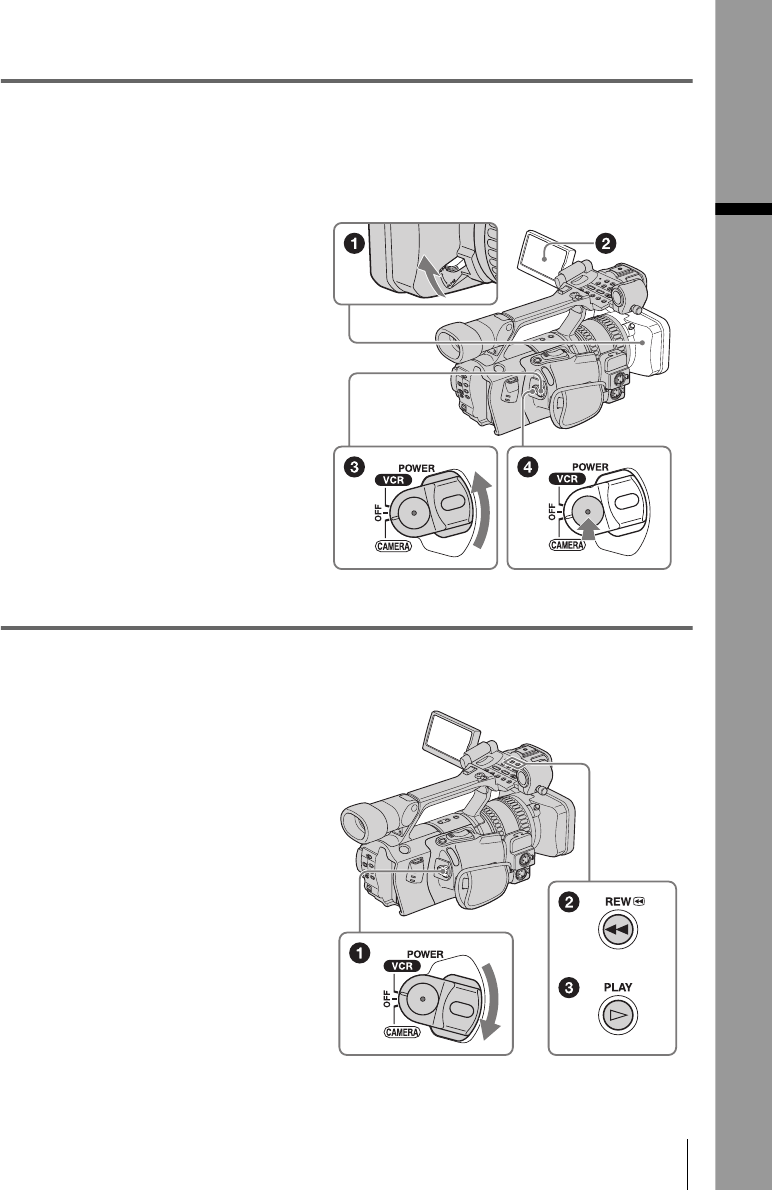 1

2

3 POWER VCR OFF CAMERA

4 POWER VCR OFF CAMERA

2 REW

3 PLAY

1 POWER VCR OFF CAMERA