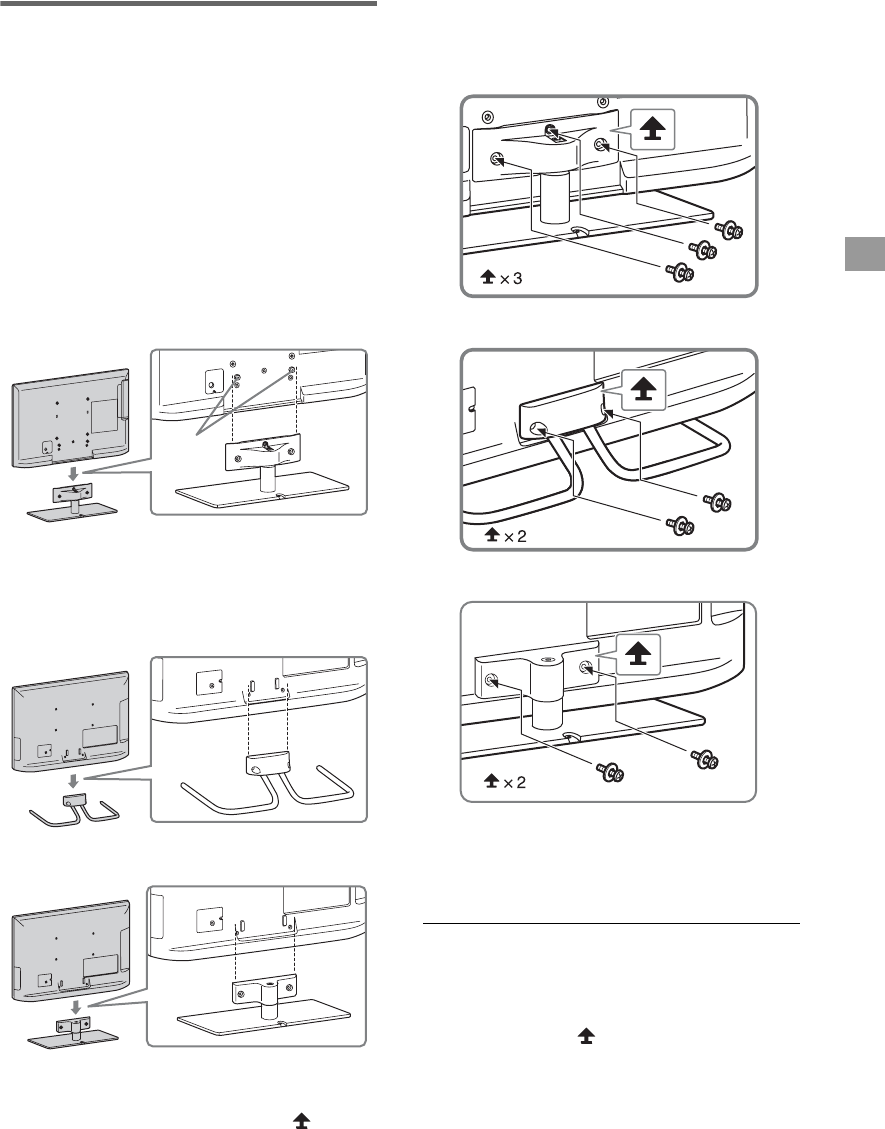 $\times 3$

$\times 2$

$\times 2$